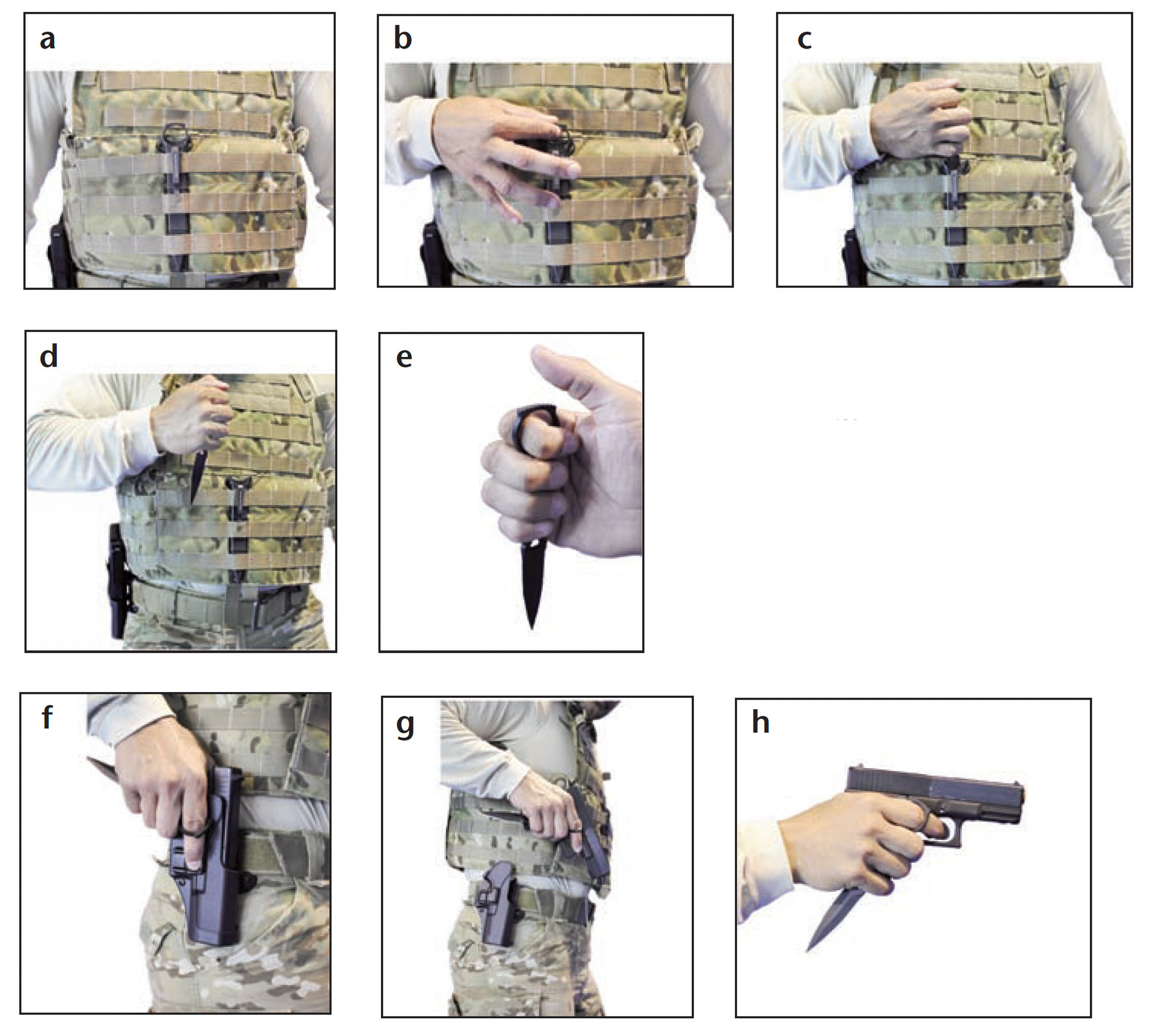 a

b

c

d

e

f

g

h