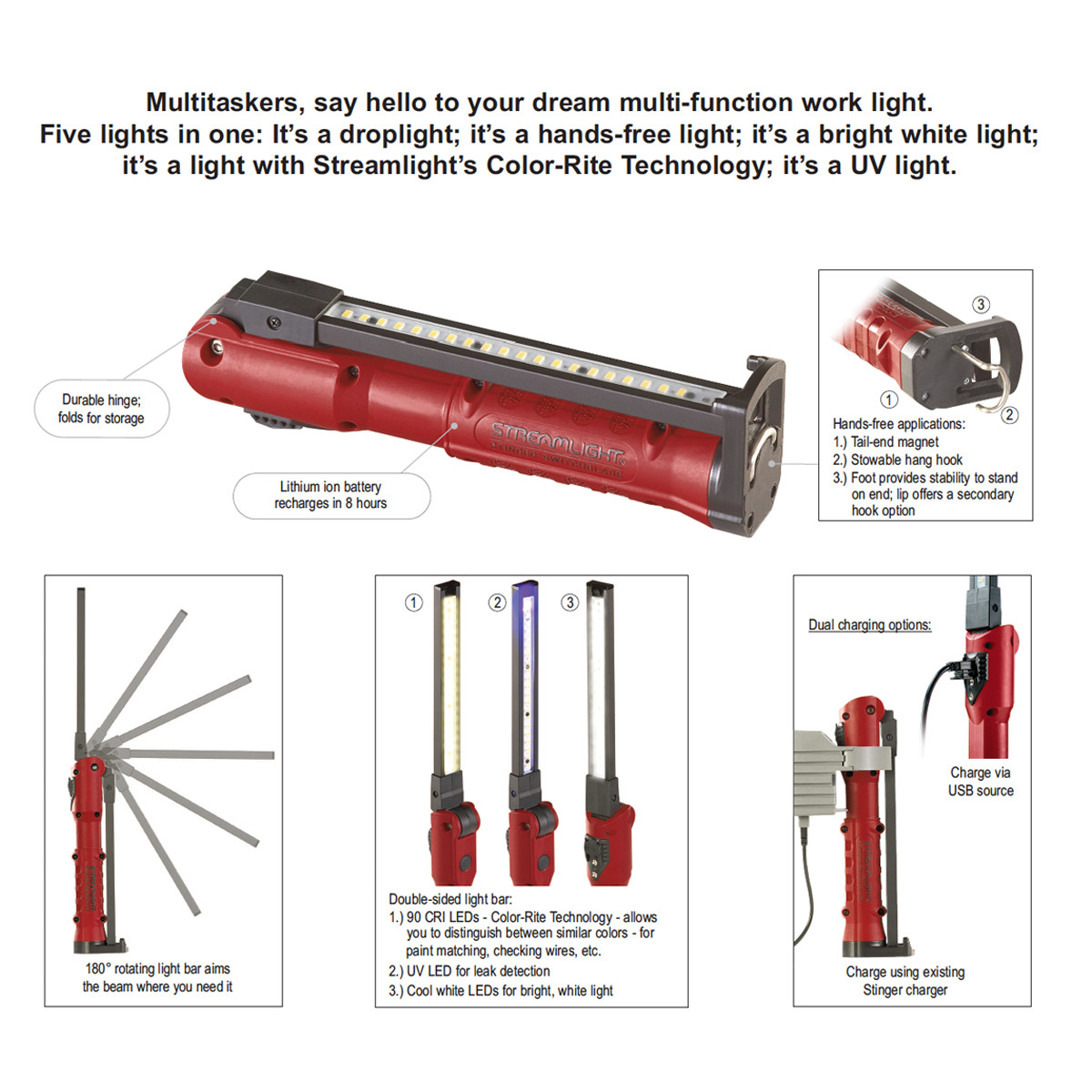 Multitaskers, say hello to your dream multi-function work light.
Five lights in one: It's a droplight; it's a hands-free light; it's a bright white light; it's a light with Streamlight's Color-Rite Technology; it's a UV light.

Durable hinge; folds for storage

Lithium ion battery recharges in 8 hours

STREAMLIGHT
STINGER SWITCHBLADE

③

①

②

Hands-free applications:
1.) Tail-end magnet
2.) Stowable hang hook
3.) Foot provides stability to stand on end; lip offers a secondary hook option

180° rotating light bar aims the beam where you need it

①
②
③

Double-sided light bar:
1.) 90 CRI LEDs - Color-Rite Technology - allows you to distinguish between similar colors - for paint matching, checking wires, etc.
2.) UV LED for leak detection
3.) Cool white LEDs for bright, white light

Dual charging options:

Charge via USB source

Charge using existing Stinger charger