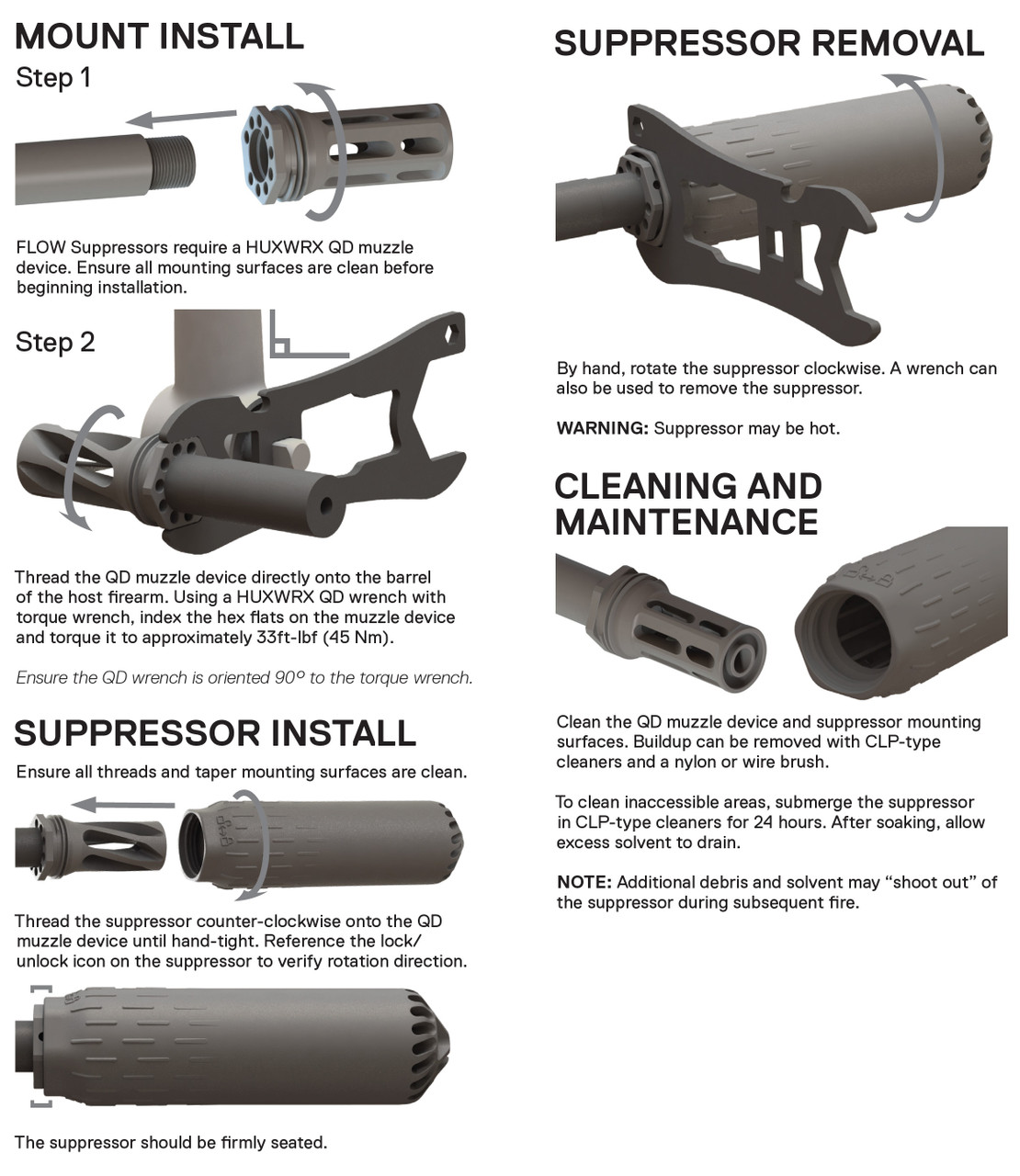 MOUNT INSTALL

Step 1

FLOW Suppressors require a HUXWRX QD muzzle device. Ensure all mounting surfaces are clean before beginning installation.

Step 2

Thread the QD muzzle device directly onto the barrel of the host firearm. Using a HUXWRX QD wrench with torque wrench, index the hex flats on the muzzle device and torque it to approximately 33ft-lbf (45 Nm).

Ensure the QD wrench is oriented 90° to the torque wrench.

SUPPRESSOR INSTALL

Ensure all threads and taper mounting surfaces are clean.

Thread the suppressor counter-clockwise onto the QD muzzle device until hand-tight. Reference the lock/unlock icon on the suppressor to verify rotation direction.

The suppressor should be firmly seated.

SUPPRESSOR REMOVAL

By hand, rotate the suppressor clockwise. A wrench can also be used to remove the suppressor.

WARNING: Suppressor may be hot.

CLEANING AND MAINTENANCE

Clean the QD muzzle device and suppressor mounting surfaces. Buildup can be removed with CLP-type cleaners and a nylon or wire brush.

To clean inaccessible areas, submerge the suppressor in CLP-type cleaners for 24 hours. After soaking, allow excess solvent to drain.

NOTE: Additional debris and solvent may “shoot out” of the suppressor during subsequent fire.