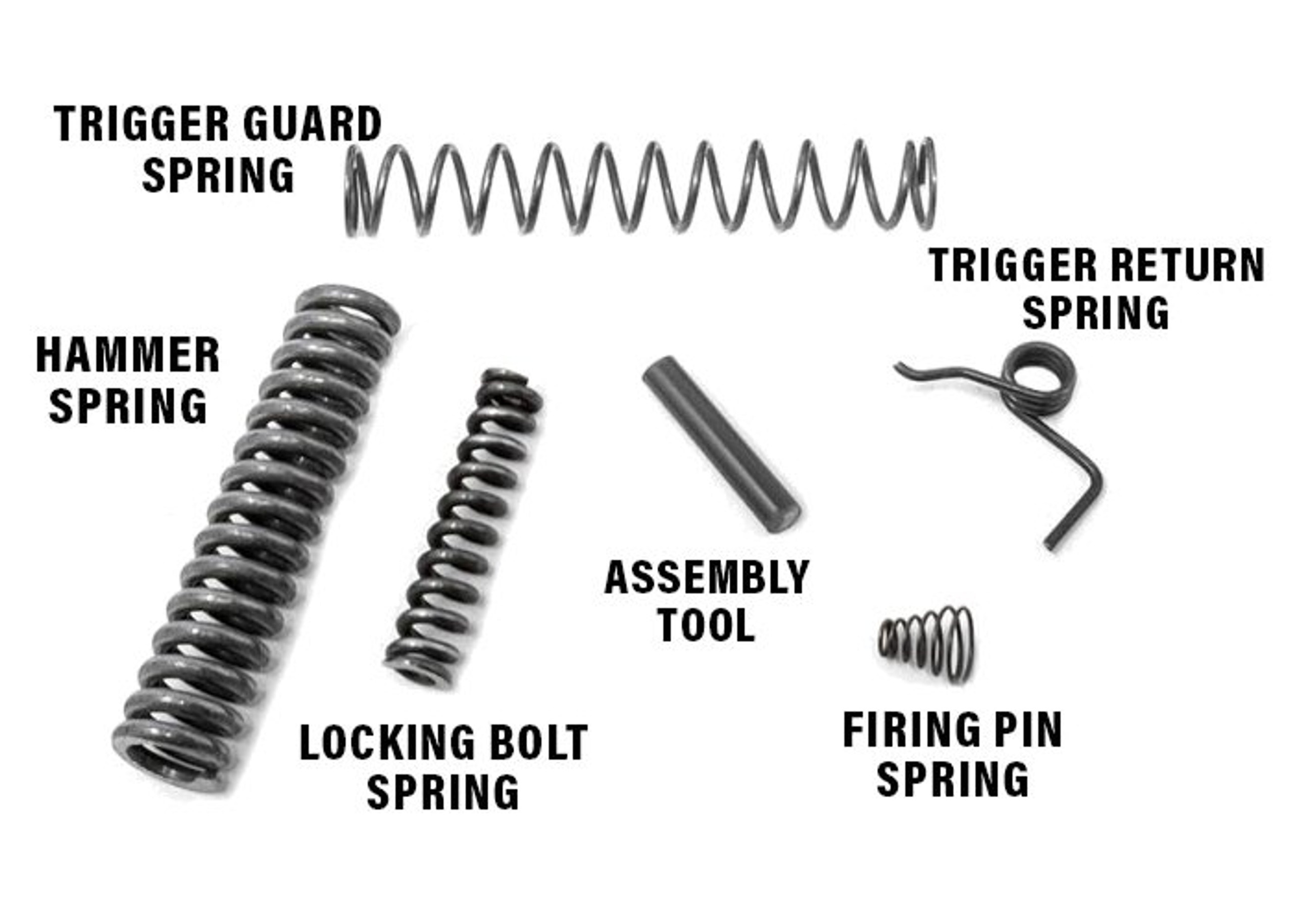 TRIGGER GUARD SPRING

TRIGGER RETURN SPRING

HAMMER SPRING

ASSEMBLY TOOL

LOCKING BOLT SPRING

FIRING PIN SPRING