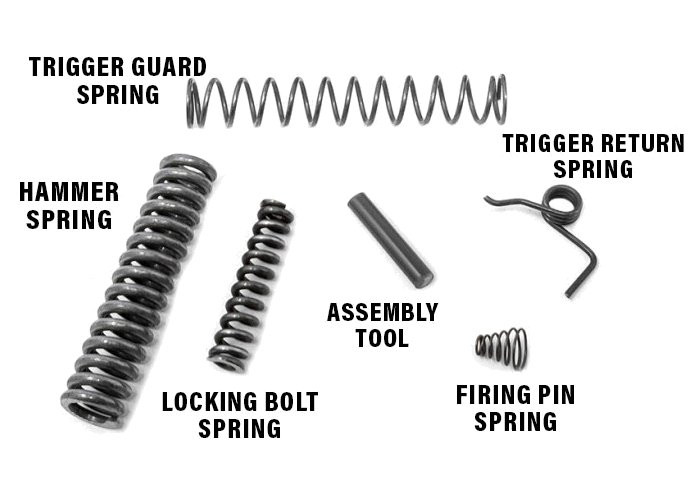 TRIGGER GUARD SPRING

TRIGGER RETURN SPRING

HAMMER SPRING

ASSEMBLY TOOL

LOCKING BOLT SPRING

FIRING PIN SPRING