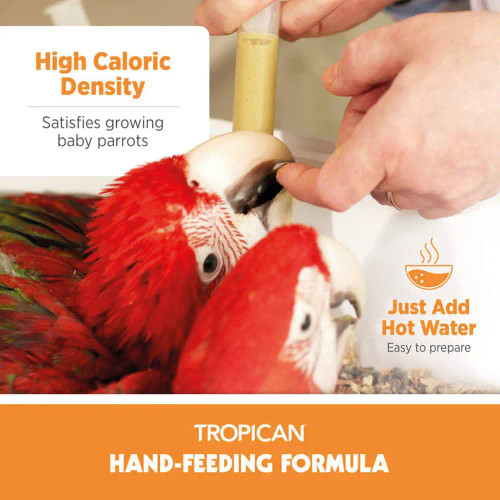 High Caloric Density

Satisfies growing baby parrots

Just Add Hot Water
Easy to prepare

TROPICAN
HAND-FEEDING FORMULA