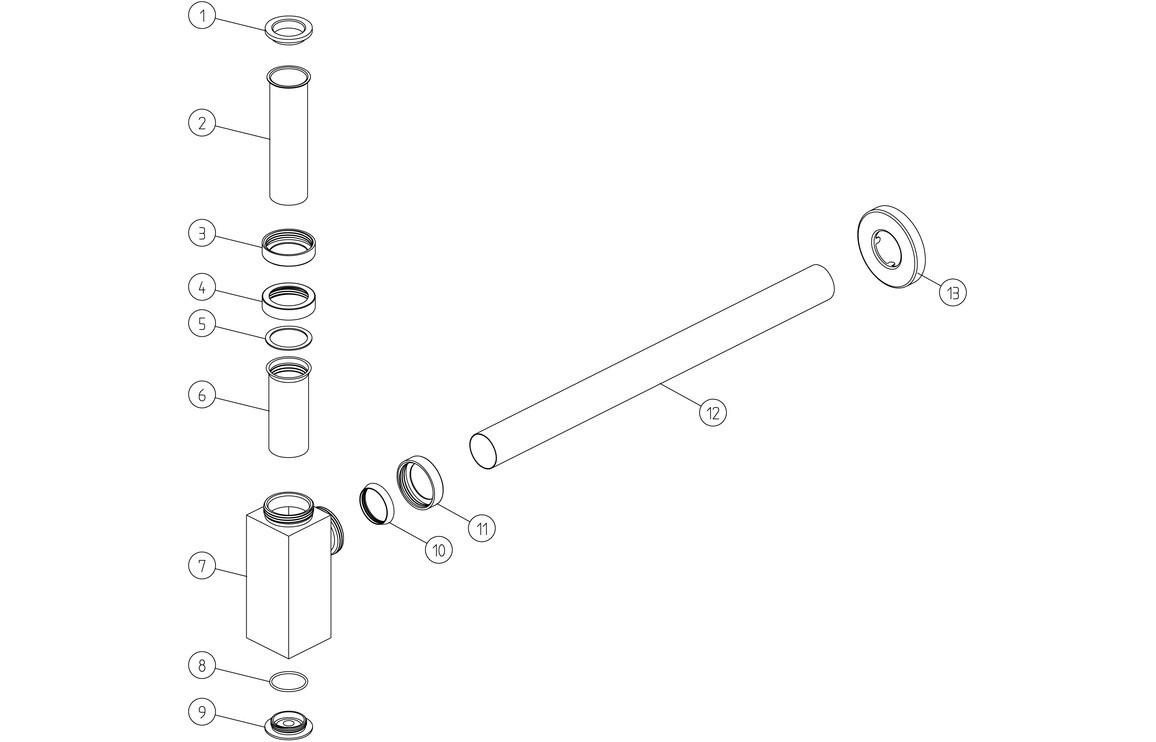 1
2
3
4
5
6
7
8
9
10
11
12
13