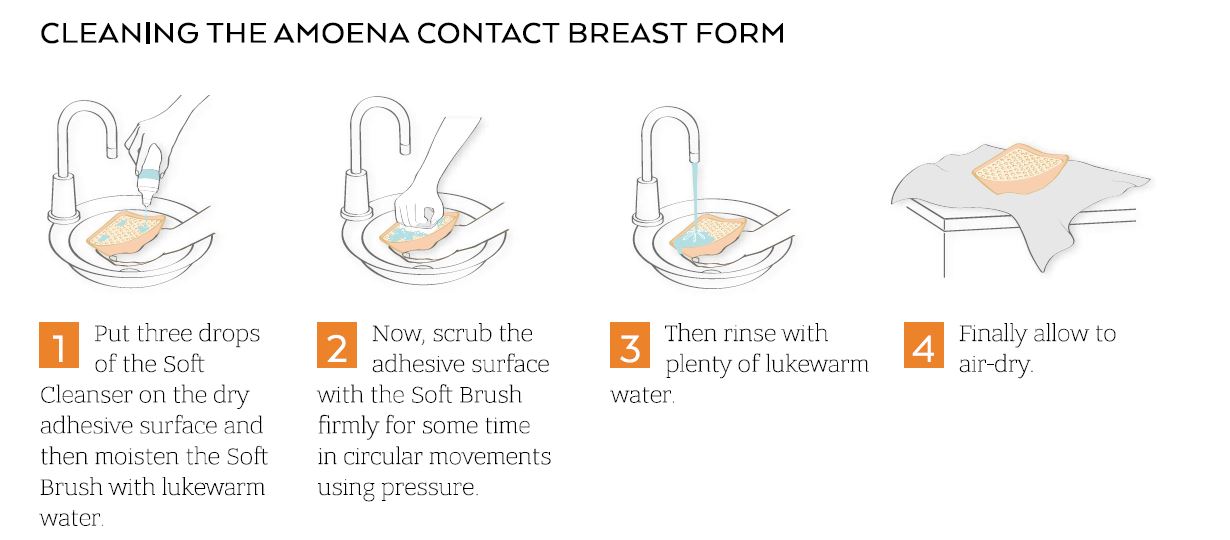 CLEANING THE AMOENA CONTACT BREAST FORM

1 Put three drops of the Soft Cleanser on the dry adhesive surface and then moisten the Soft Brush with lukewarm water.

2 Now, scrub the adhesive surface with the Soft Brush firmly for some time in circular movements using pressure.

3 Then rinse with plenty of lukewarm water.

4 Finally allow to air-dry.