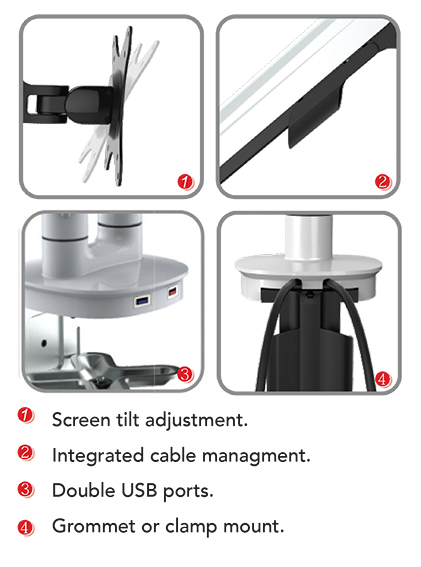 1
2
3
4

1 Screen tilt adjustment.

2 Integrated cable managment.

3 Double USB ports.

4 Grommet or clamp mount.