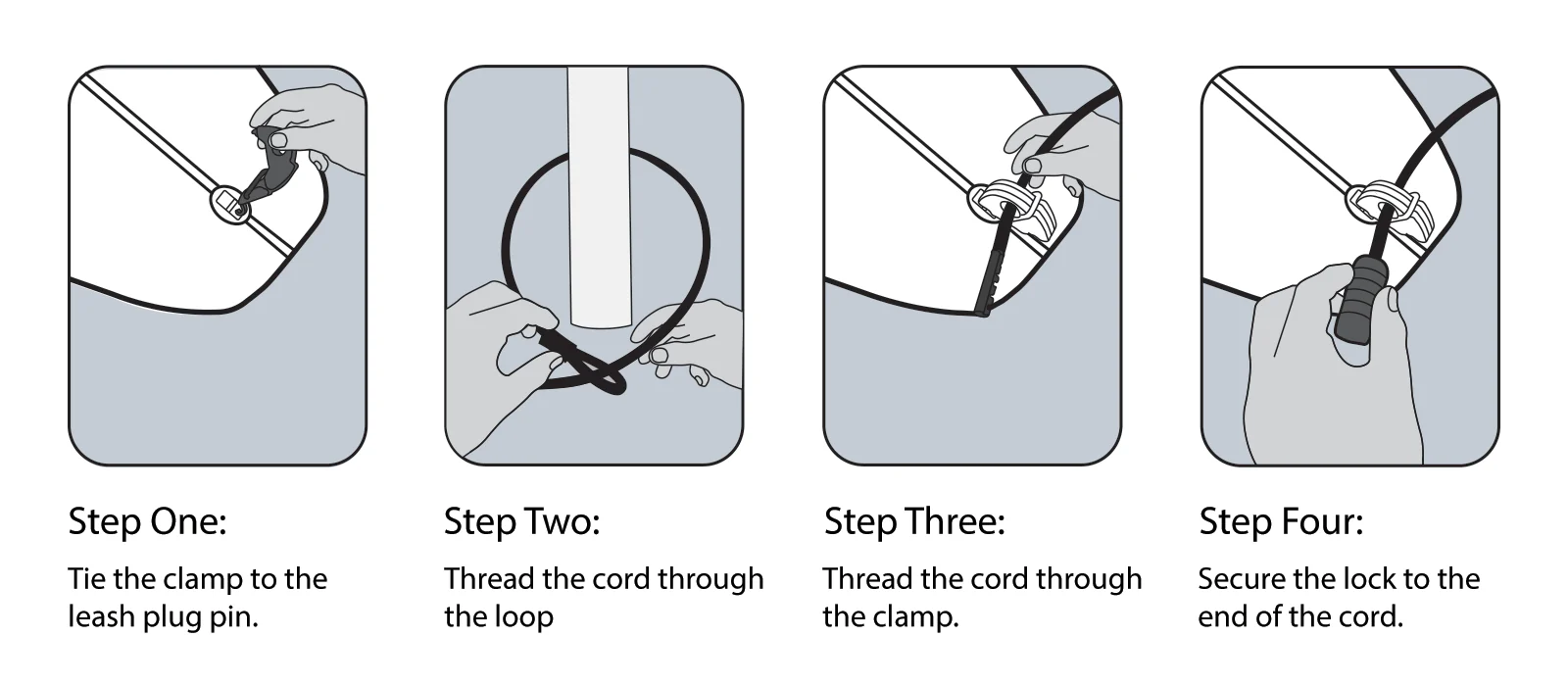 Step One:

Tie the clamp to the leash plug pin.

Step Two:

Thread the cord through the loop

Step Three:

Thread the cord through the clamp.

Step Four:

Secure the lock to the end of the cord.