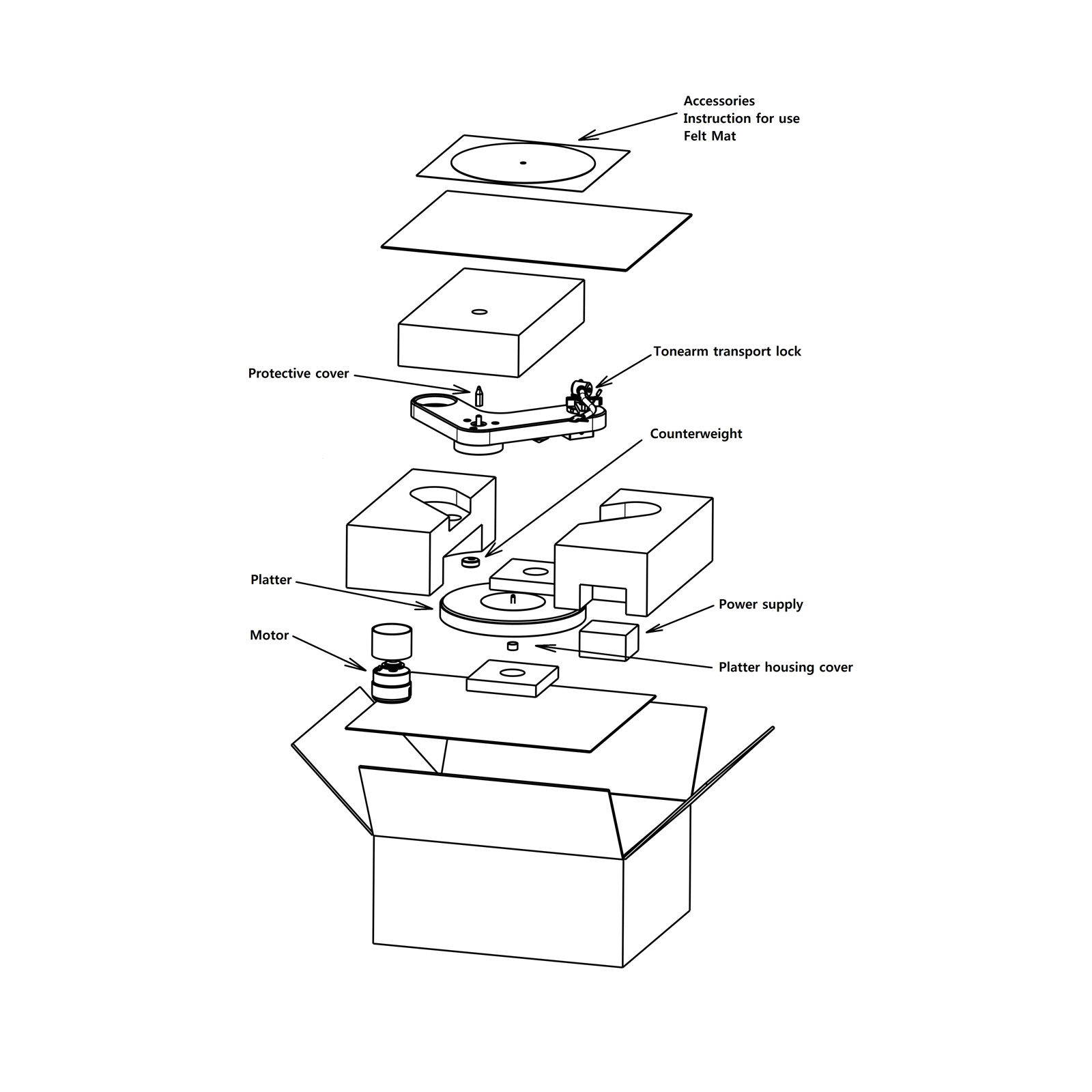 Accessories
Instruction for use
Felt Mat

Tonearm transport lock

Protective cover

Counterweight

Platter

Power supply

Motor

Platter housing cover