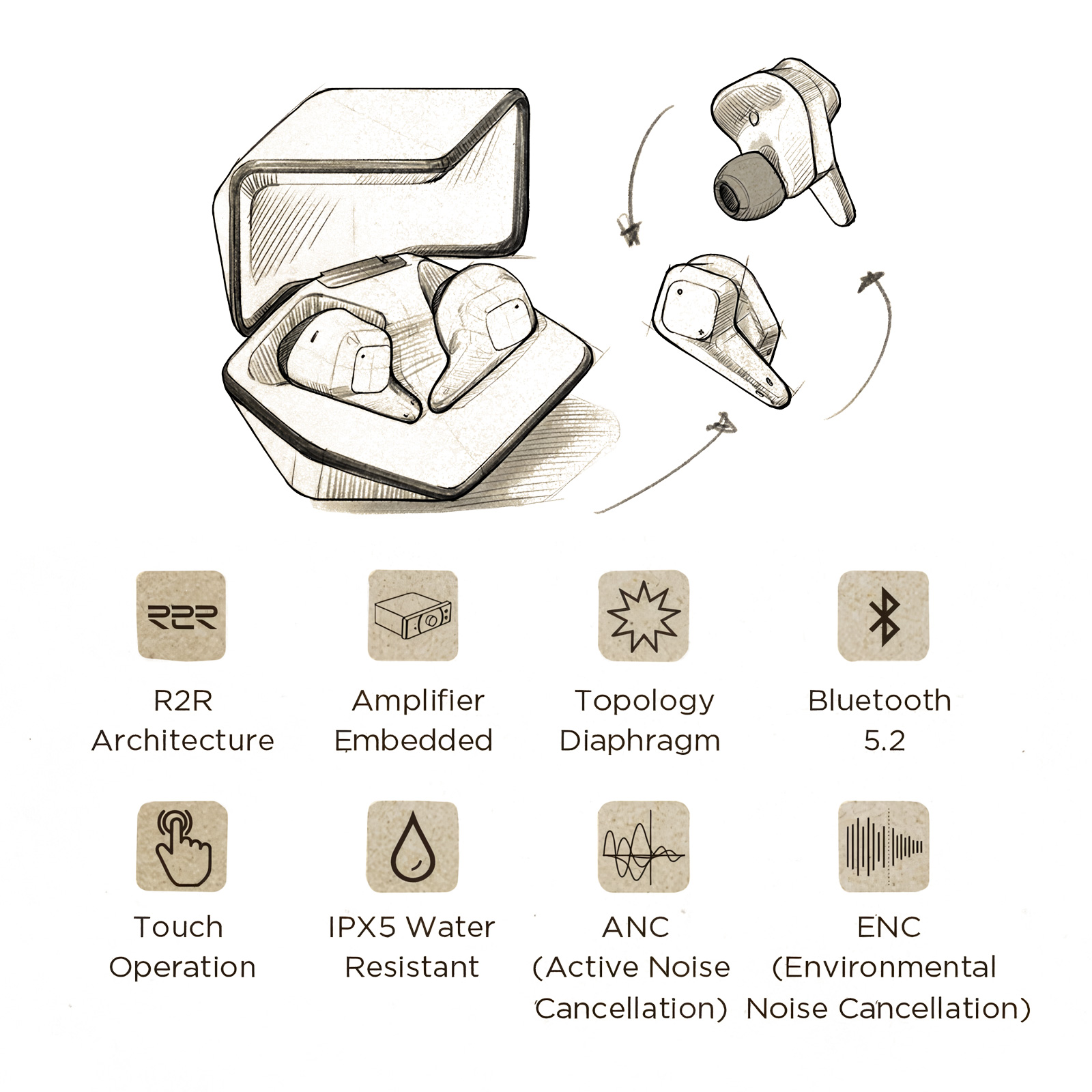 R2R

R2R Architecture

Amplifier Embedded

Topology Diaphragm

Bluetooth 5.2

Touch Operation

IPX5 Water Resistant

ANC (Active Noise Cancellation)

ENC (Environmental Noise Cancellation)