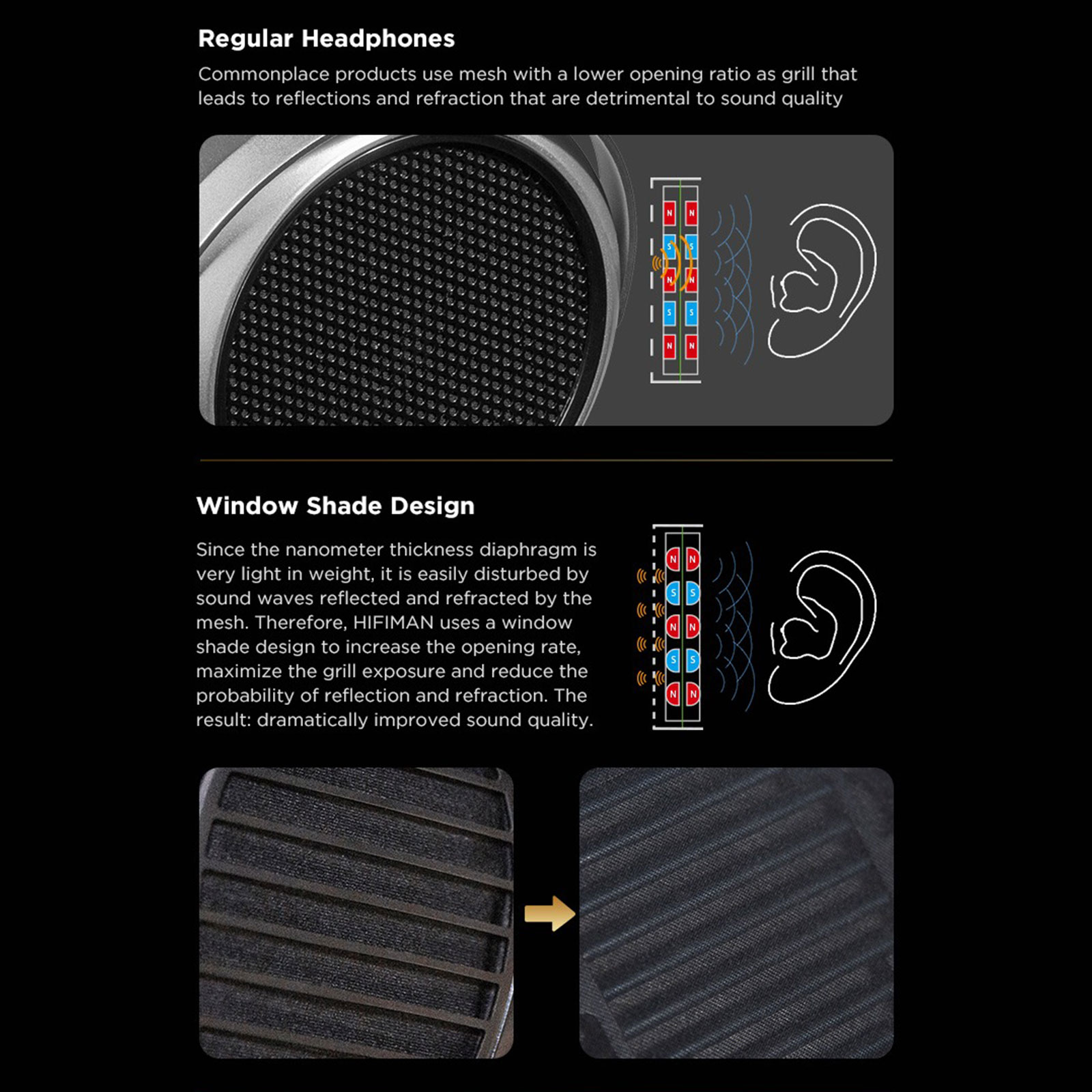 Regular Headphones

Commonplace products use mesh with a lower opening ratio as grill that leads to reflections and refraction that are detrimental to sound quality

N N
S S
N N
S S
N N

Window Shade Design

Since the nanometer thickness diaphragm is very light in weight, it is easily disturbed by sound waves reflected and refracted by the mesh. Therefore, HIFIMAN uses a window shade design to increase the opening rate, maximize the grill exposure and reduce the probability of reflection and refraction. The result: dramatically improved sound quality.

N N
S S
N N
S S
N N