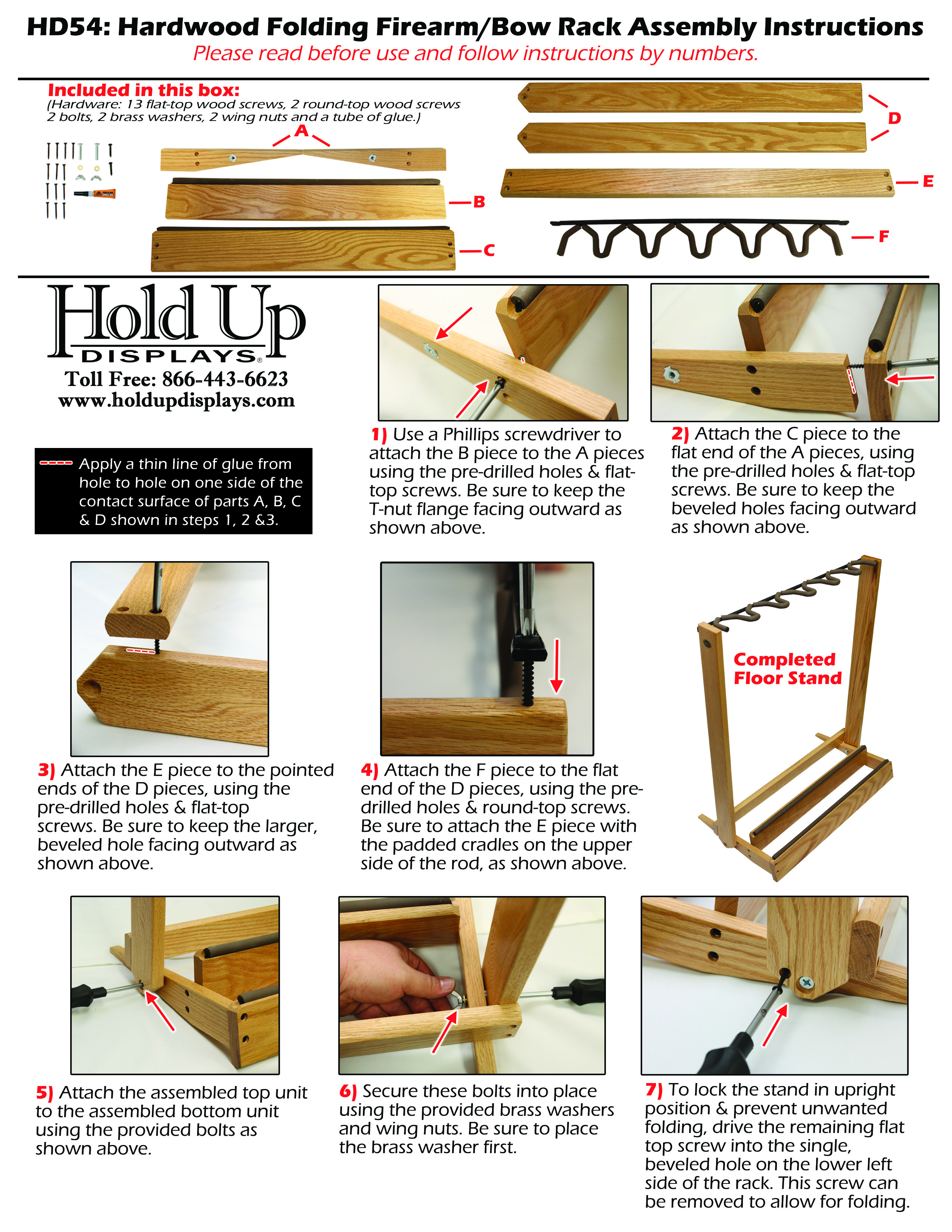 HD54: Hardwood Folding Firearm/Bow Rack Assembly Instructions

Please read before use and follow instructions by numbers.

Included in this box:
(Hardware: 13 flat-top wood screws, 2 round-top wood screws 2 bolts, 2 brass washers, 2 wing nuts and a tube of glue.)

A

B

C

D

E

F

Hold Up
DISPLAYS®
Toll Free: 866-443-6623
www.holdupdisplays.com

Apply a thin line of glue from hole to hole on one side of the contact surface of parts A, B, C & D shown in steps 1, 2 &3.

1) Use a Phillips screwdriver to attach the B piece to the A pieces using the pre-drilled holes & flat-top screws. Be sure to keep the T-nut flange facing outward as shown above.

2) Attach the C piece to the flat end of the A pieces, using the pre-drilled holes & flat-top screws. Be sure to keep the beveled holes facing outward as shown above.

3) Attach the E piece to the pointed ends of the D pieces, using the pre-drilled holes & flat-top screws. Be sure to keep the larger, beveled hole facing outward as shown above.

4) Attach the F piece to the flat end of the D pieces, using the pre-drilled holes & round-top screws. Be sure to attach the E piece with the padded cradles on the upper side of the rod, as shown above.

Completed Floor Stand

5) Attach the assembled top unit to the assembled bottom unit using the provided bolts as shown above.

6) Secure these bolts into place using the provided brass washers and wing nuts. Be sure to place the brass washer first.

7) To lock the stand in upright position & prevent unwanted folding, drive the remaining flat top screw into the single, beveled hole on the lower left side of the rack. This screw can be removed to allow for folding.