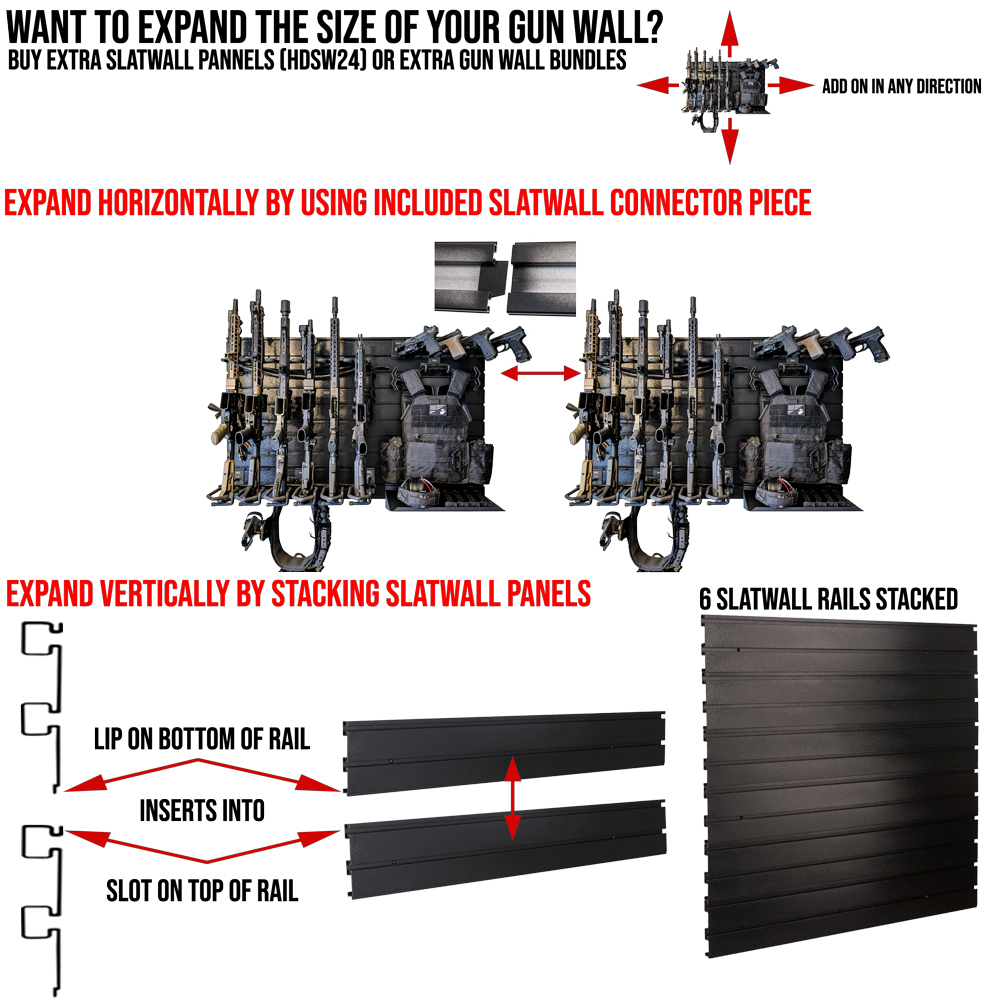 WANT TO EXPAND THE SIZE OF YOUR GUN WALL?
BUY EXTRA SLATWALL PANNELS (HDSW24) OR EXTRA GUN WALL BUNDLES

ADD ON IN ANY DIRECTION

EXPAND HORIZONTALLY BY USING INCLUDED SLATWALL CONNECTOR PIECE

EXPAND VERTICALLY BY STACKING SLATWALL PANELS

6 SLATWALL RAILS STACKED

LIP ON BOTTOM OF RAIL

INSERTS INTO

SLOT ON TOP OF RAIL