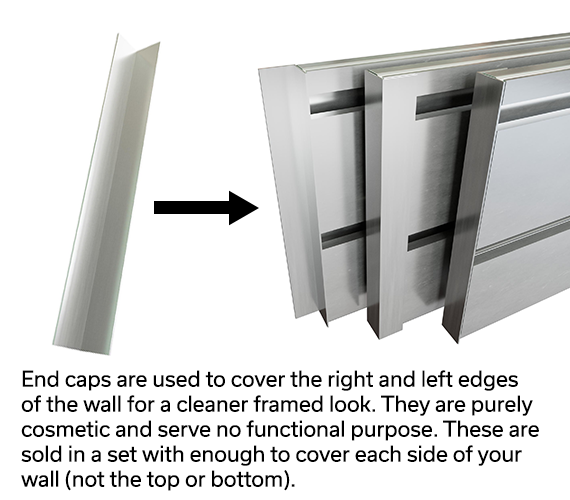 End caps are used to cover the right and left edges of the wall for a cleaner framed look. They are purely cosmetic and serve no functional purpose. These are sold in a set with enough to cover each side of your wall (not the top or bottom).