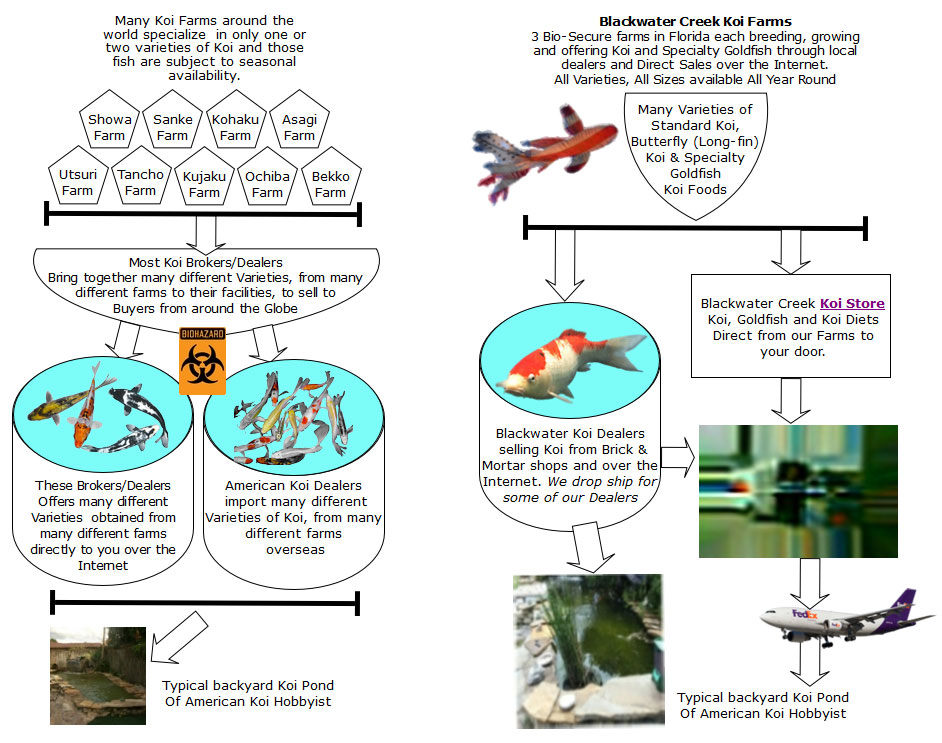 Many Koi Farms around the world specialize in only one or two varieties of Koi and those fish are subject to seasonal availability.

Showa Farm
Sanke Farm
Kohaku Farm
Asagi Farm
Utsuri Farm
Tancho Farm
Kujaku Farm
Ochiba Farm
Bekko Farm

Most Koi Brokers/Dealers
Bring together many different Varieties, from many different farms to their facilities, to sell to Buyers from around the Globe

BIOHAZARD

These Brokers/Dealers Offers many different Varieties obtained from many different farms directly to you over the Internet

American Koi Dealers import many different Varieties of Koi, from many different farms overseas

Typical backyard Koi Pond
Of American Koi Hobbyist

Blackwater Creek Koi Farms
3 Bio-Secure farms in Florida each breeding, growing and offering Koi and Specialty Goldfish through local dealers and Direct Sales over the Internet.
All Varieties, All Sizes available All Year Round

Many Varieties of Standard Koi, Butterfly (Long-fin) Koi & Specialty Goldfish
Koi Foods

Blackwater Creek Koi Store
Koi, Goldfish and Koi Diets Direct from our Farms to your door.

Blackwater Koi Dealers selling Koi from Brick & Mortar shops and over the Internet. We drop ship for some of our Dealers

FedEx

Typical backyard Koi Pond
Of American Koi Hobbyist