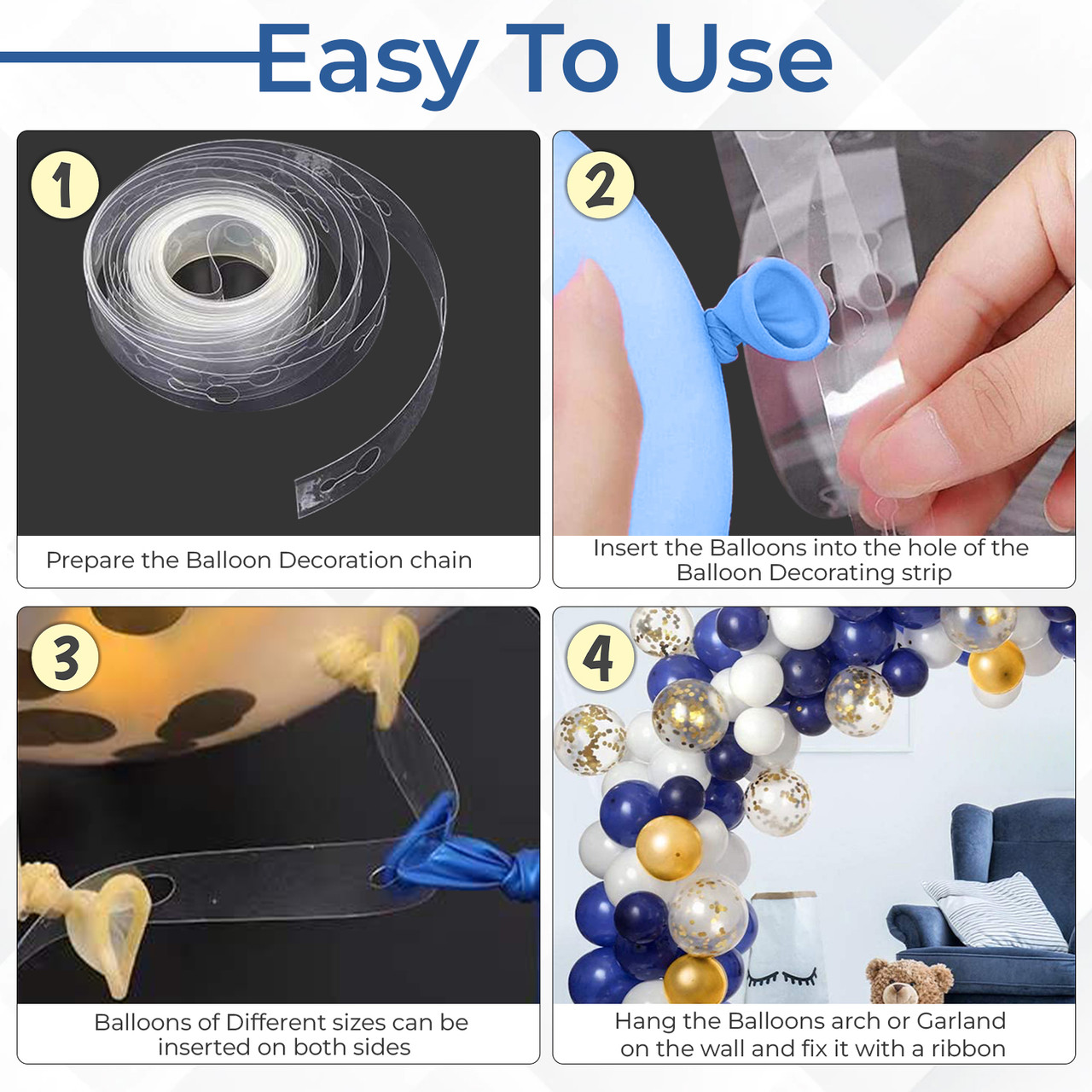 Easy To Use

1

Prepare the Balloon Decoration chain

2

Insert the Balloons into the hole of the Balloon Decorating strip

3

Balloons of Different sizes can be inserted on both sides

4

Hang the Balloons arch or Garland on the wall and fix it with a ribbon