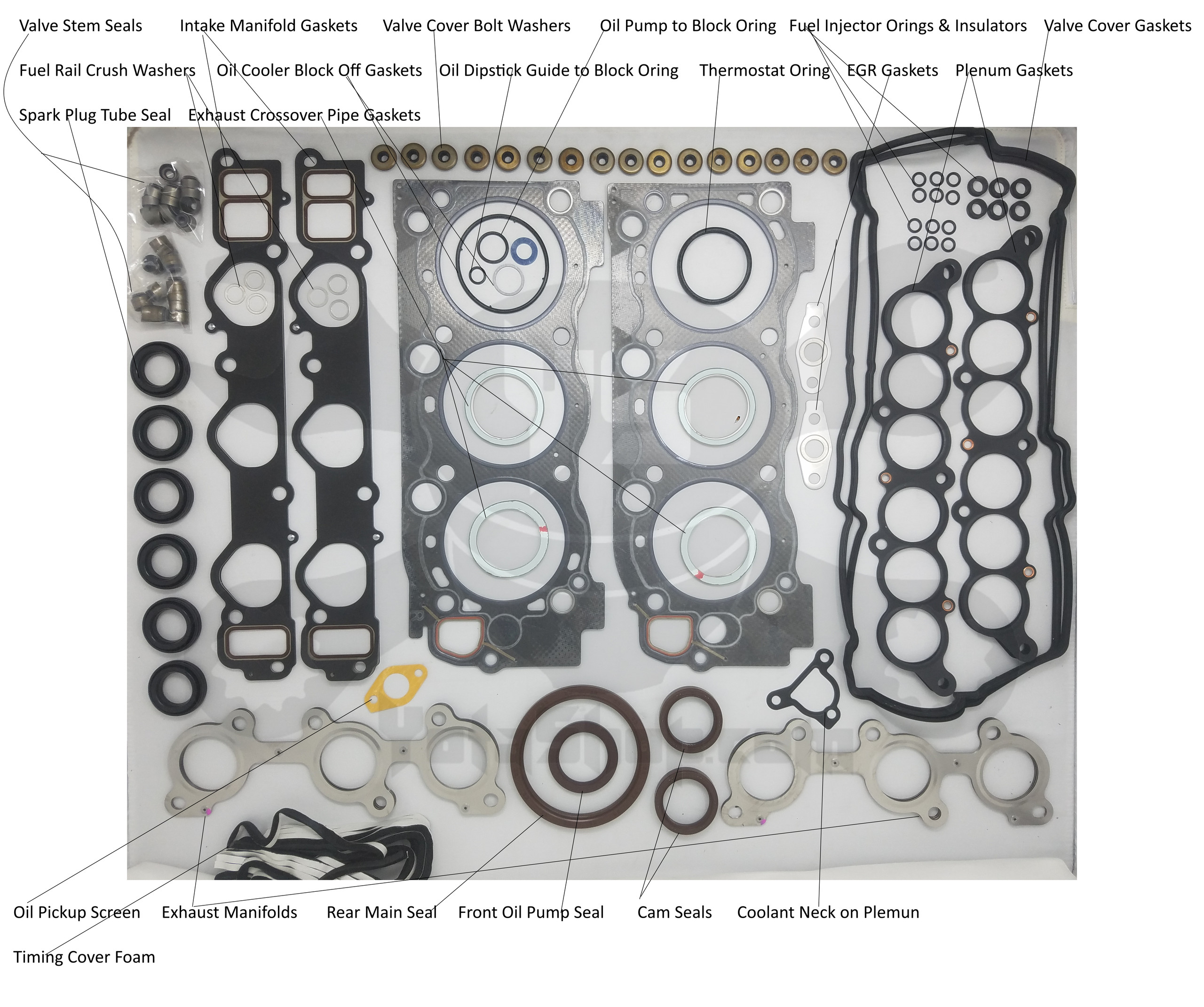 Valve Stem Seals Intake Manifold Gaskets Valve Cover Bolt Washers Oil Pump to Block Oring Fuel Injector Orings & Insulators Valve Cover Gaskets

Fuel Rail Crush Washers Oil Cooler Block Off Gaskets Oil Dipstick Guide to Block Oring Thermostat Oring EGR Gaskets Plenum Gaskets

Spark Plug Tube Seal Exhaust Crossover Pipe Gaskets

Oil Pickup Screen Exhaust Manifolds Rear Main Seal Front Oil Pump Seal Cam Seals Coolant Neck on Plemun

Timing Cover Foam