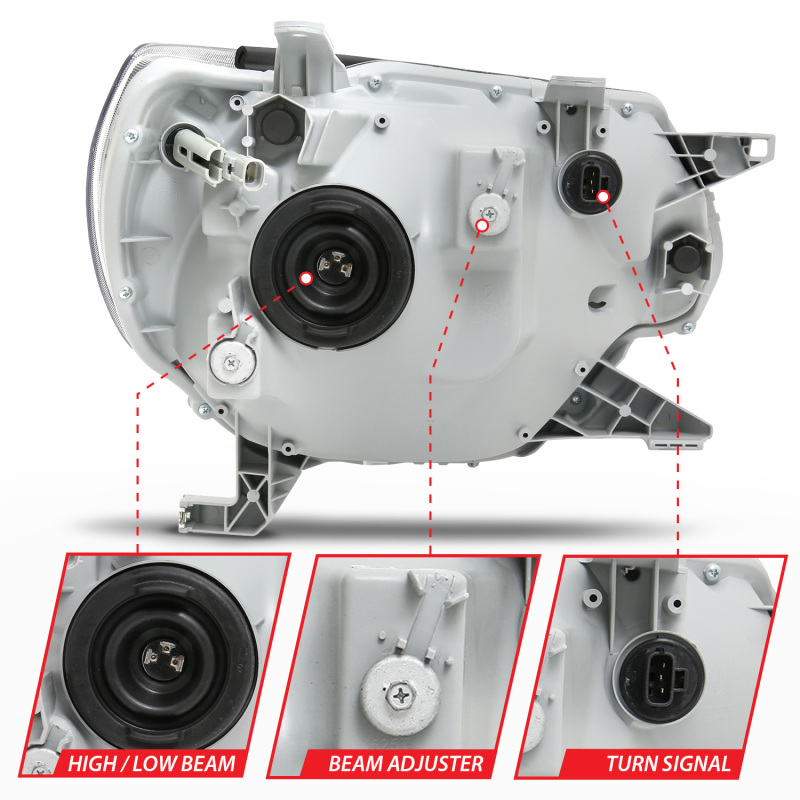 HIGH / LOW BEAM
BEAM ADJUSTER
TURN SIGNAL