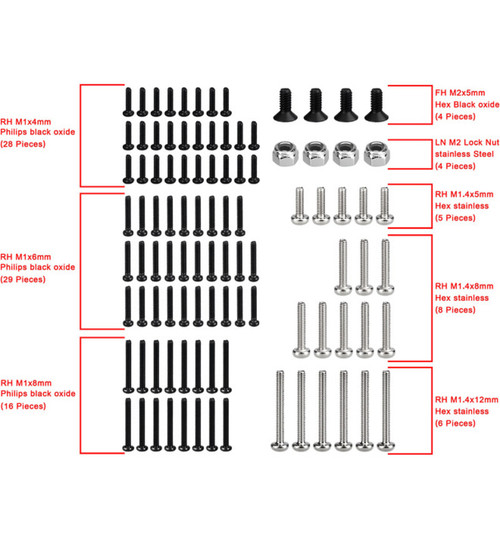 RH M1x4mm
Philips black oxide
(28 Pieces)

RH M1x6mm
Philips black oxide
(29 Pieces)

RH M1x8mm
Philips black oxide
(16 Pieces)

FH M2x5mm
Hex Black oxide
(4 Pieces)

LN M2 Lock Nut
stainless Steel
(4 Pieces)

RH M1.4x5mm
Hex stainless
(5 Pieces)

RH M1.4x8mm
Hex stainless
(8 Pieces)

RH M1.4x12mm
Hex stainless
(6 Pieces)