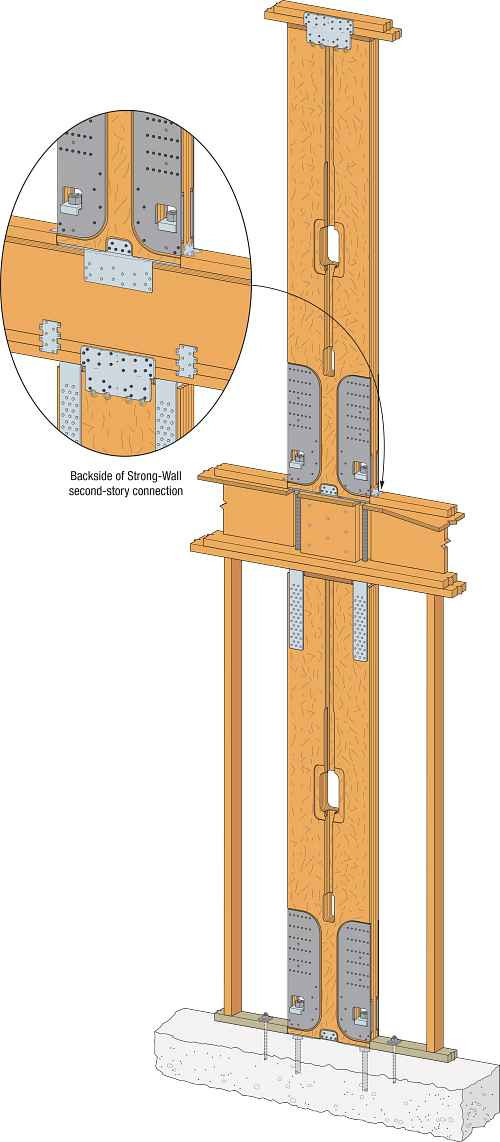 Backside of Strong-Wall second-story connection