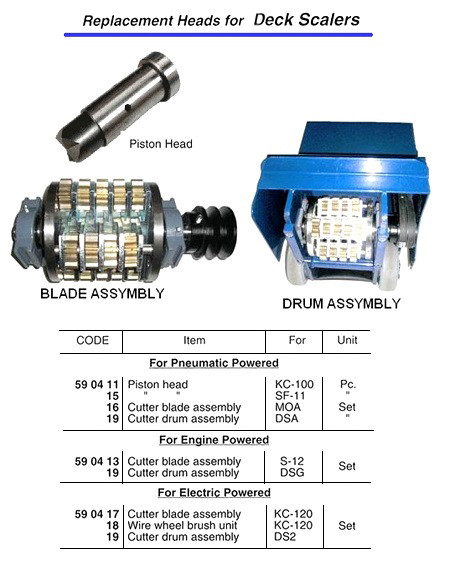 Replacement Heads for Deck Scalers

Piston Head

BLADE ASSYMBLY

DRUM ASSYMBLY

| CODE | Item | For | Unit |
|---|---|---|---|
| | For Pneumatic Powered | | |
| 59 04 11 | Piston head | KC-100 | Pc. |
| 15 | " " | SF-11 | " |
| 16 | Cutter blade assembly | MOA | Set |
| 19 | Cutter drum assembly | DSA | " |
| | For Engine Powered | | |
| 59 04 13 | Cutter blade assembly | S-12 | Set |
| 19 | Cutter drum assembly | DSG | |
| | For Electric Powered | | |
| 59 04 17 | Cutter blade assembly | KC-120 | Set |
| 18 | Wire wheel brush unit | KC-120 | |
| 19 | Cutter drum assembly | DS2 | |