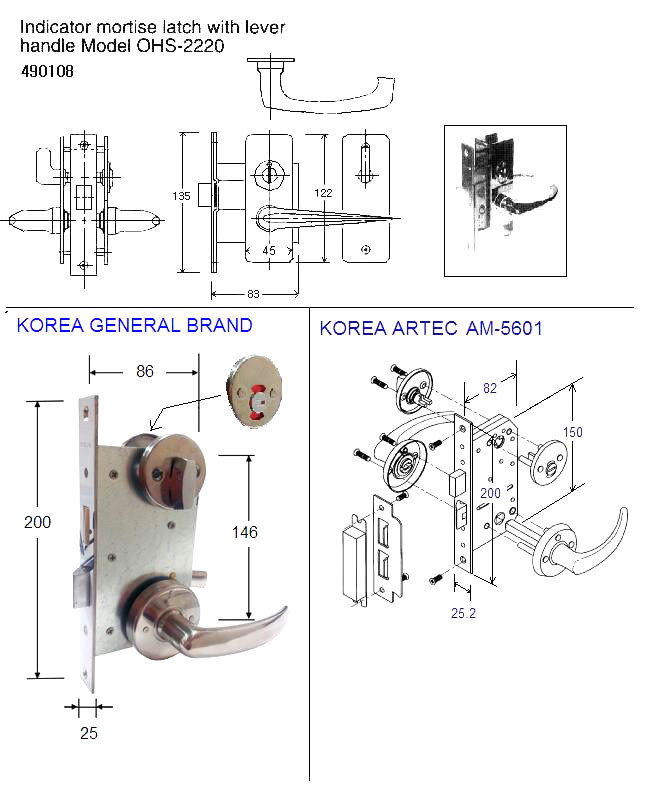 Indicator mortise latch with lever handle Model OHS-2220
490108

135
122
45
83

KOREA GENERAL BRAND

86
200
146
25

KOREA ARTEC AM-5601

82
150
200
25.2