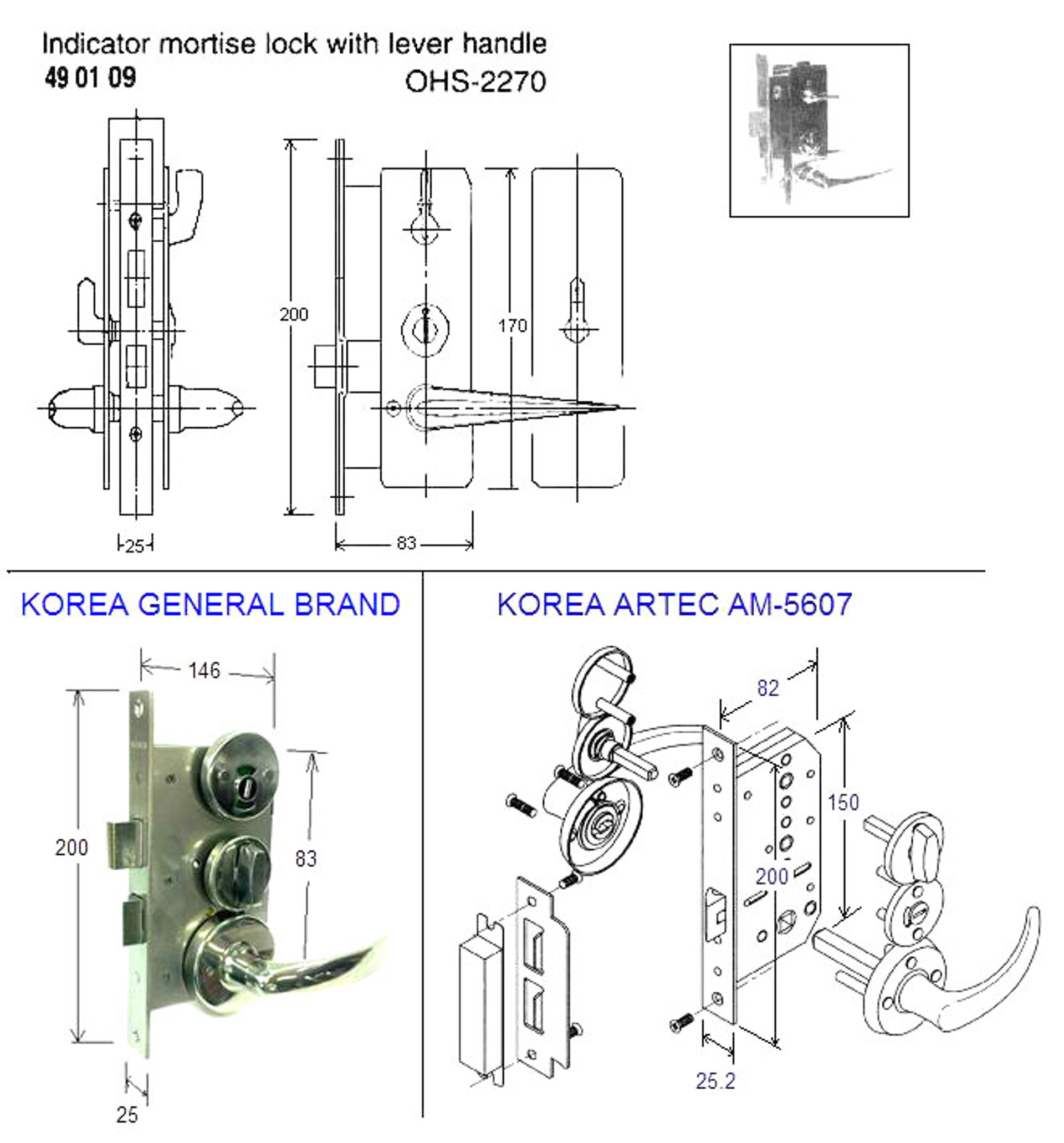 Indicator mortise lock with lever handle
49 01 09
OHS-2270

200
170
25
83

KOREA GENERAL BRAND

146
200
83
25

KOREA ARTEC AM-5607

82
150
200
25.2