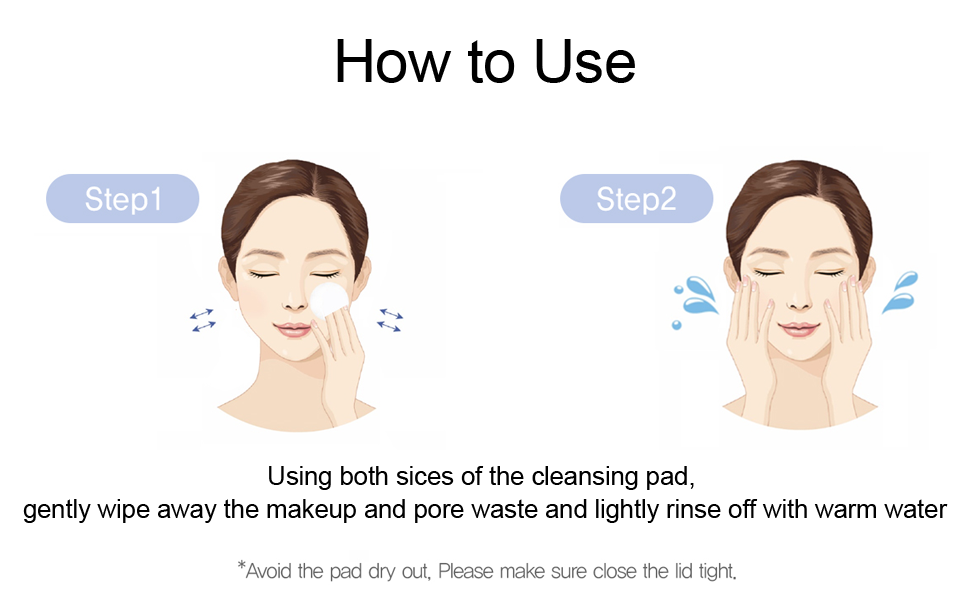 How to Use

Step1

Step2

Using both sices of the cleansing pad,
gently wipe away the makeup and pore waste and lightly rinse off with warm water

*Avoid the pad dry out, Please make sure close the lid tight.