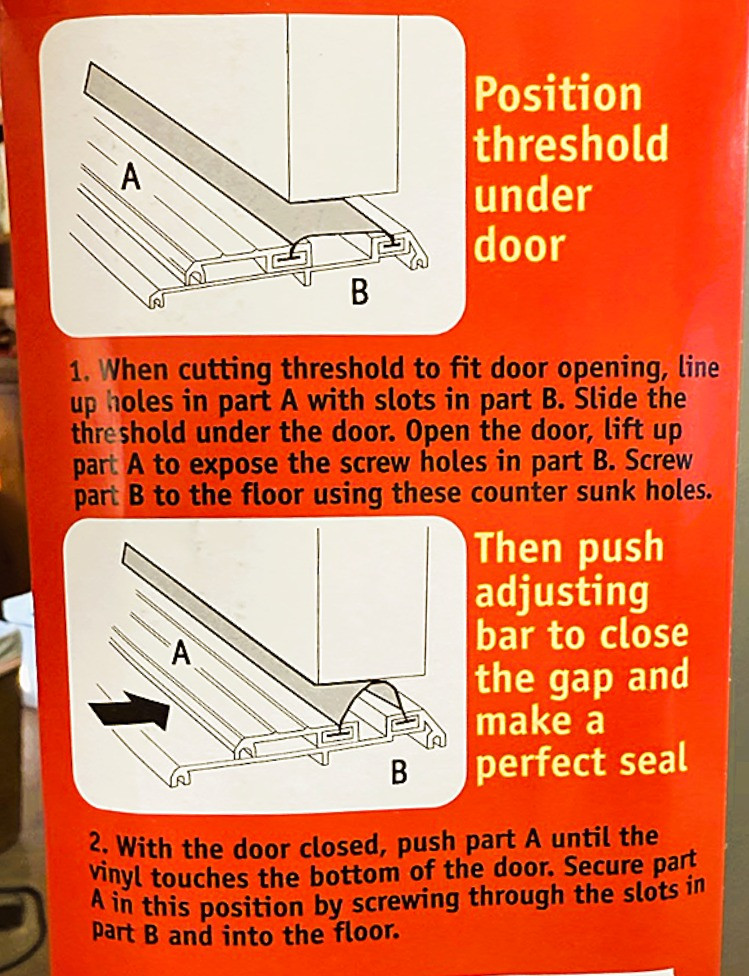 A

B

Position threshold under door

1. When cutting threshold to fit door opening, line up holes in part A with slots in part B. Slide the threshold under the door. Open the door, lift up part A to expose the screw holes in part B. Screw part B to the floor using these counter sunk holes.

A

B

Then push adjusting bar to close the gap and make a perfect seal

2. With the door closed, push part A until the vinyl touches the bottom of the door. Secure part A in this position by screwing through the slots in part B and into the floor.