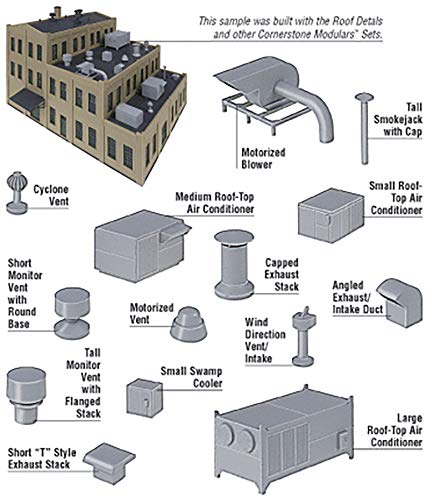 This sample was built with the Roof Detals and other Cornerstone Modulars™ Sets.

Motorized Blower

Tall Smokejack with Cap

Cyclone Vent

Medium Roof-Top Air Conditioner

Small Roof-Top Air Conditioner

Short Monitor Vent with Round Base

Capped Exhaust Stack

Angled Exhaust/ Intake Duct

Motorized Vent

Wind Direction Vent/ Intake

Tall Monitor Vent with Flanged Stack

Small Swamp Cooler

Large Roof-Top Air Conditioner

Short "T" Style Exhaust Stack