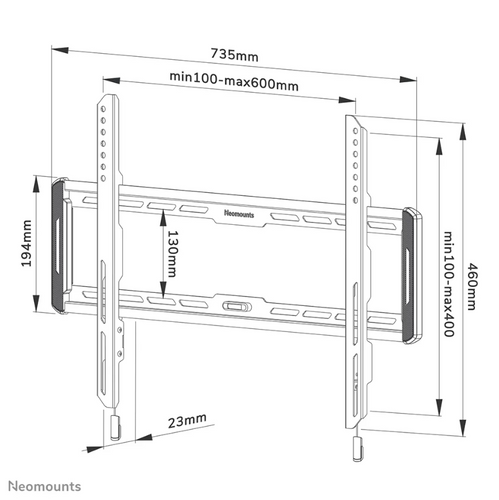 735mm

min100-max600mm

194mm

130mm

Neomounts

min100-max400

460mm

23mm

Neomounts