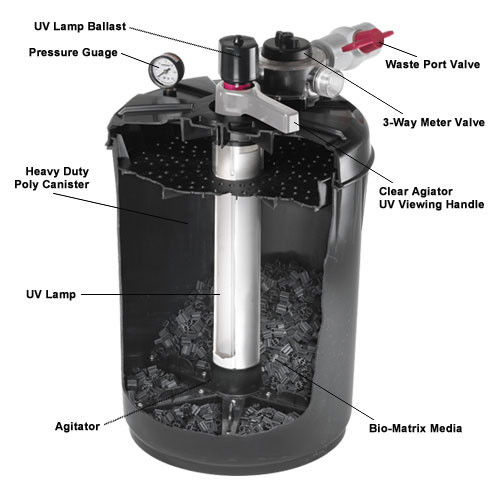 UV Lamp Ballast

Pressure Guage

Waste Port Valve

3-Way Meter Valve

Heavy Duty Poly Canister

Clear Agiator UV Viewing Handle

UV Lamp

Agitator

Bio-Matrix Media