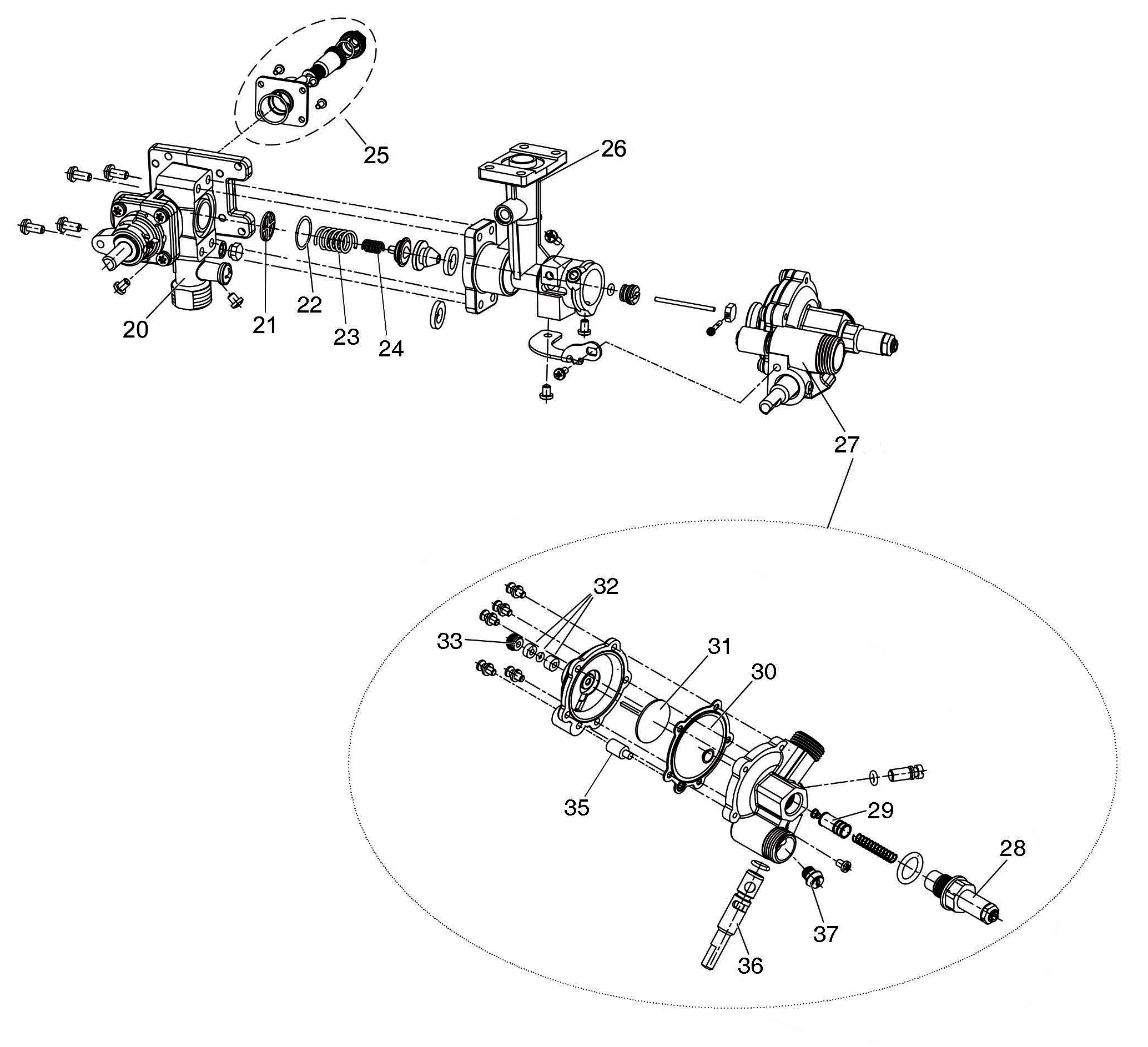 25
26
20
21
22
23
24
27
32
33
31
30
35
29
28
37
36