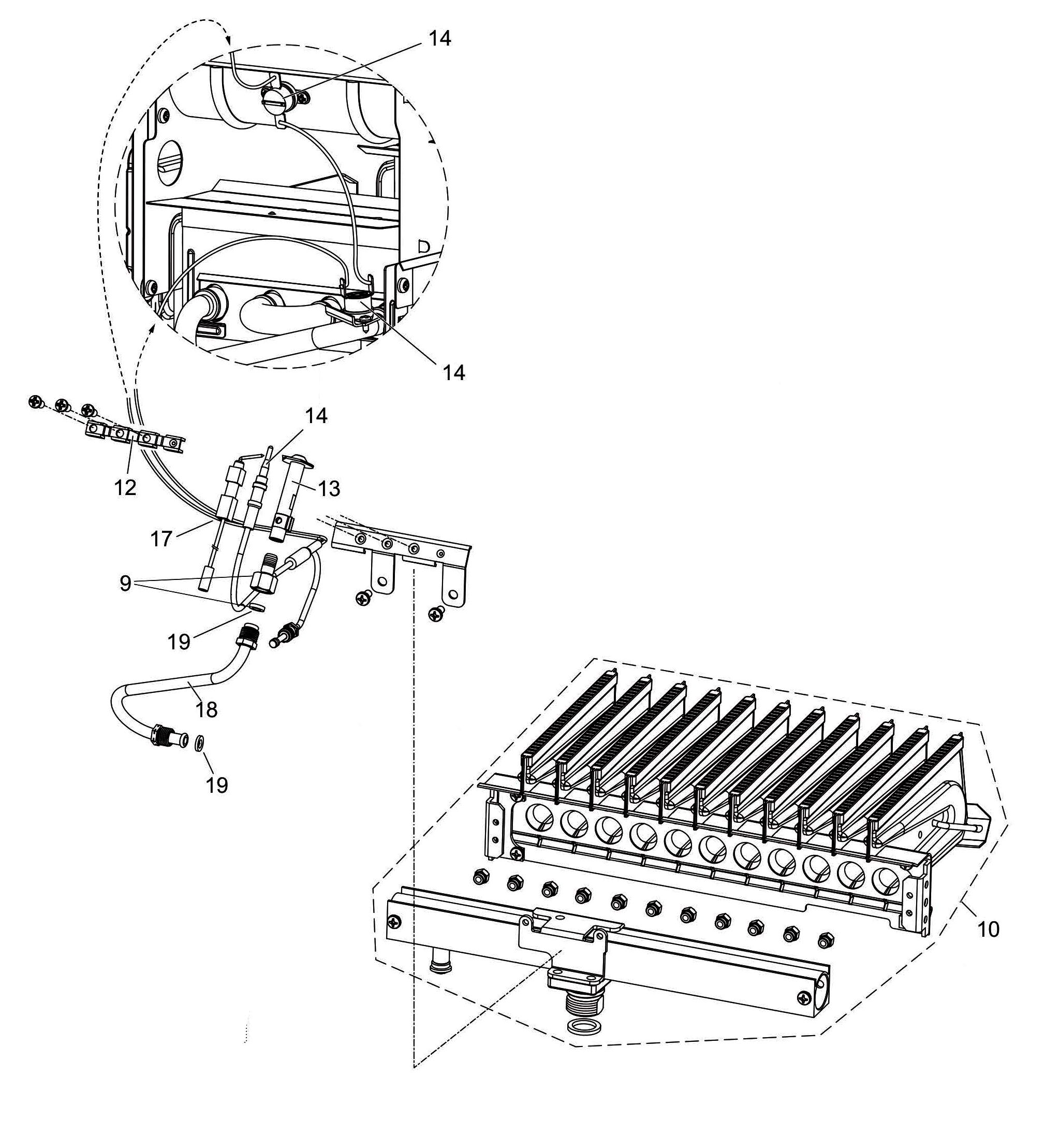 14

14

14

12

13

17

9

19

18

19

10