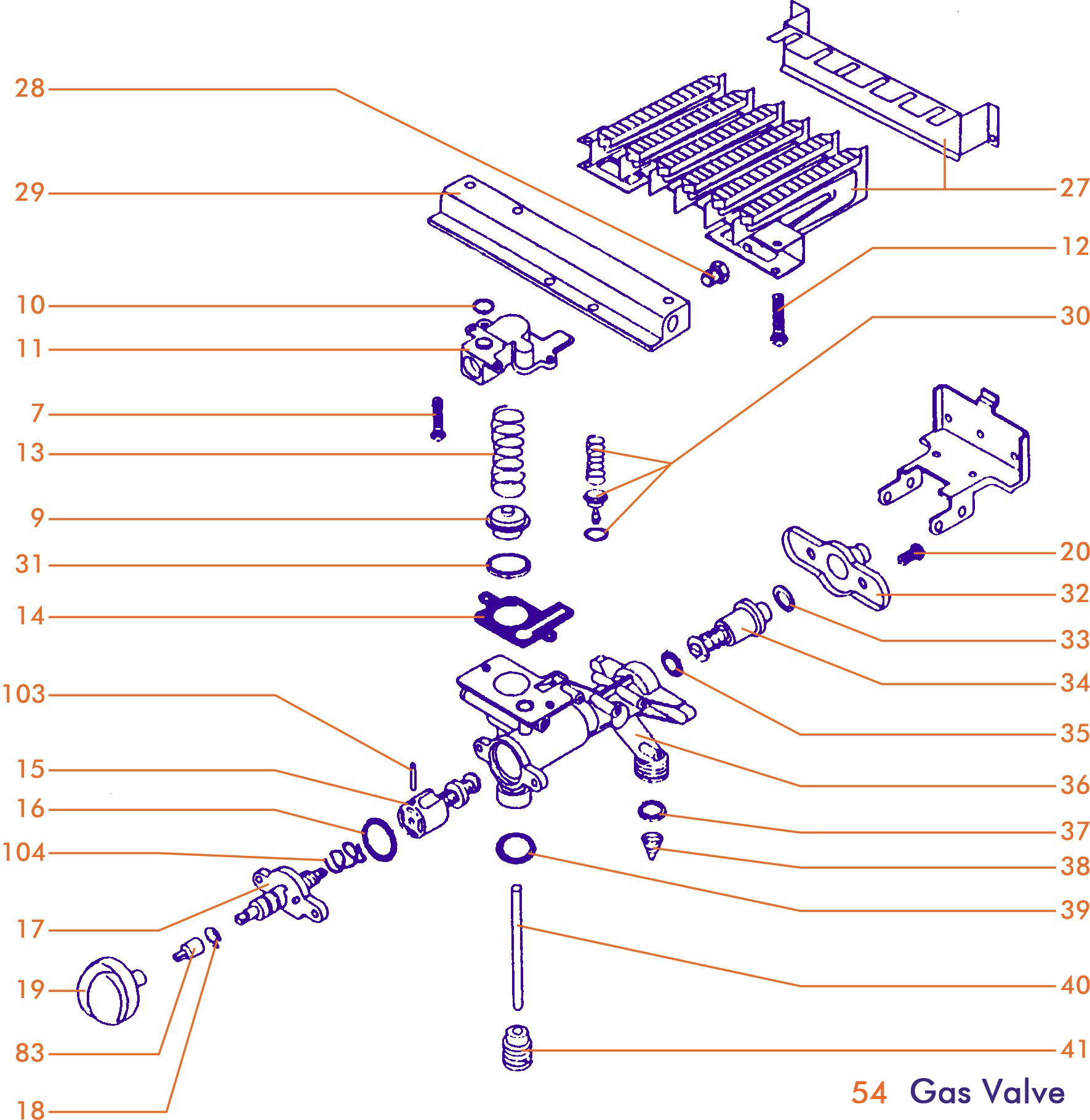 28
29
10
11
7
13
9
31
14
103
15
16
104
17
19
83
18

27
12
30
20
32
33
34
35
36
37
38
39
40
41

54 Gas Valve