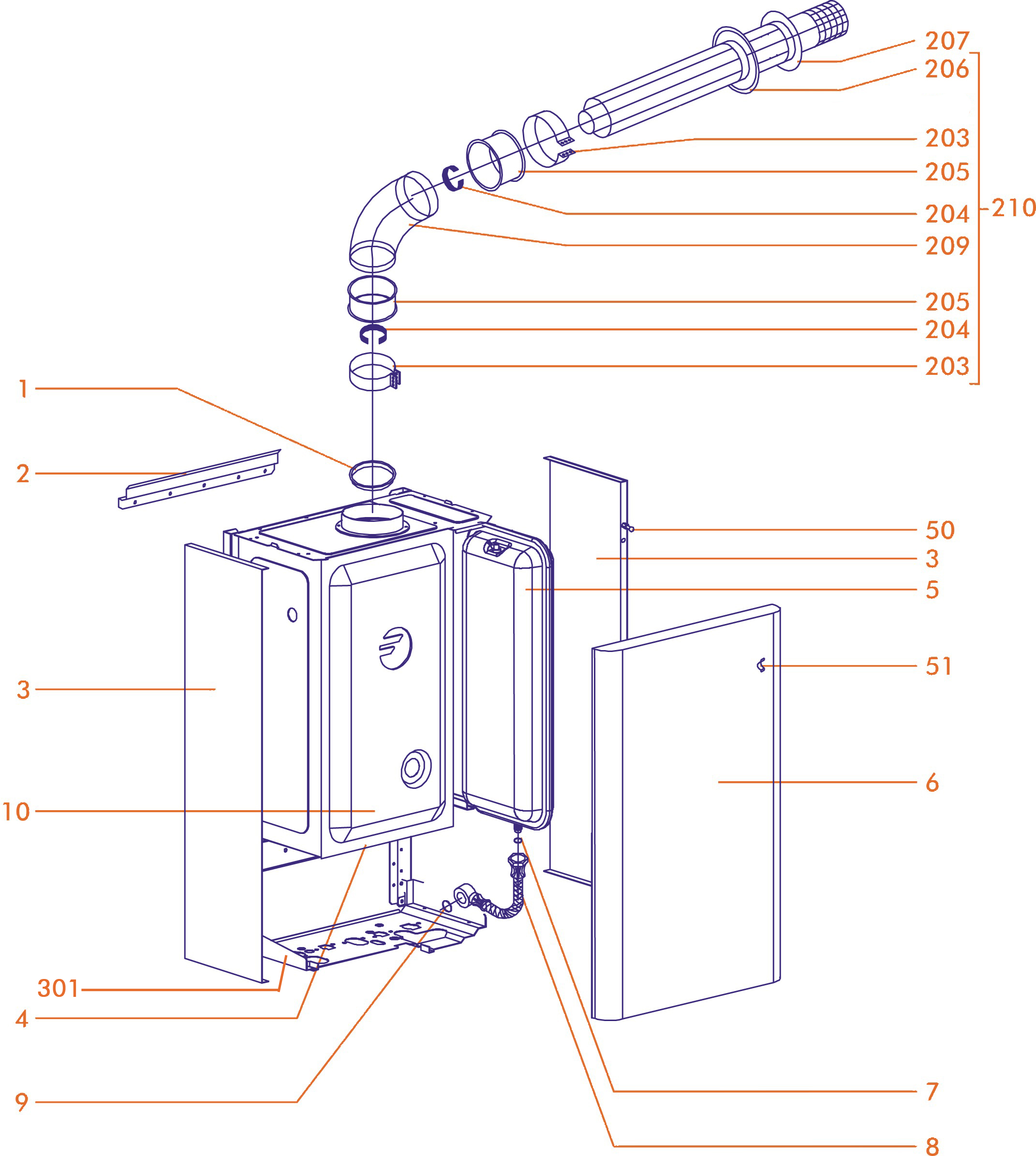 207
206
203
205
204
210
209
205
204
203
1
2
50
3
5
51
3
6
10
301
4
9
7
8