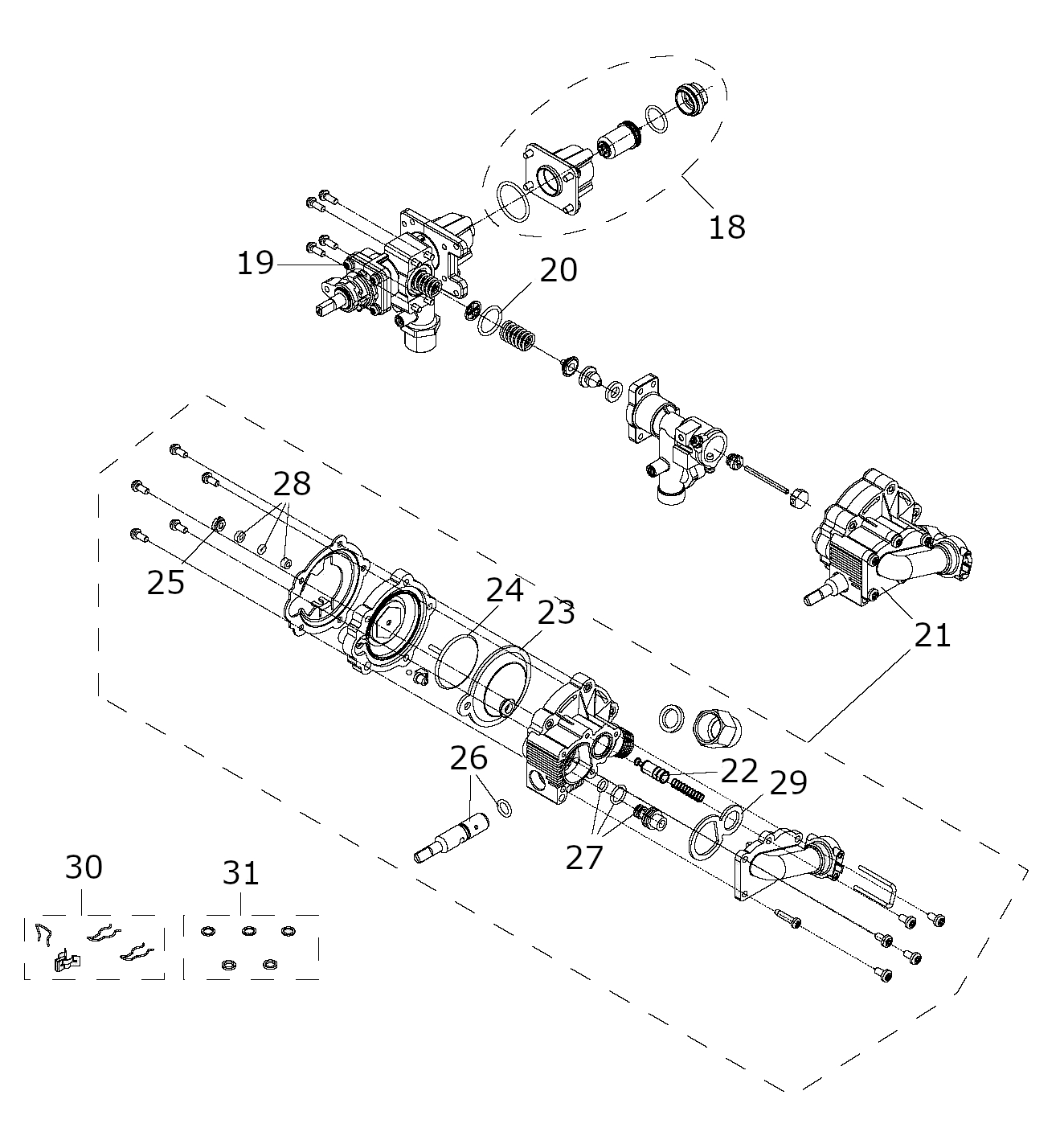 18
19
20
28
25
24
23
21
26
22
29
27
30
31