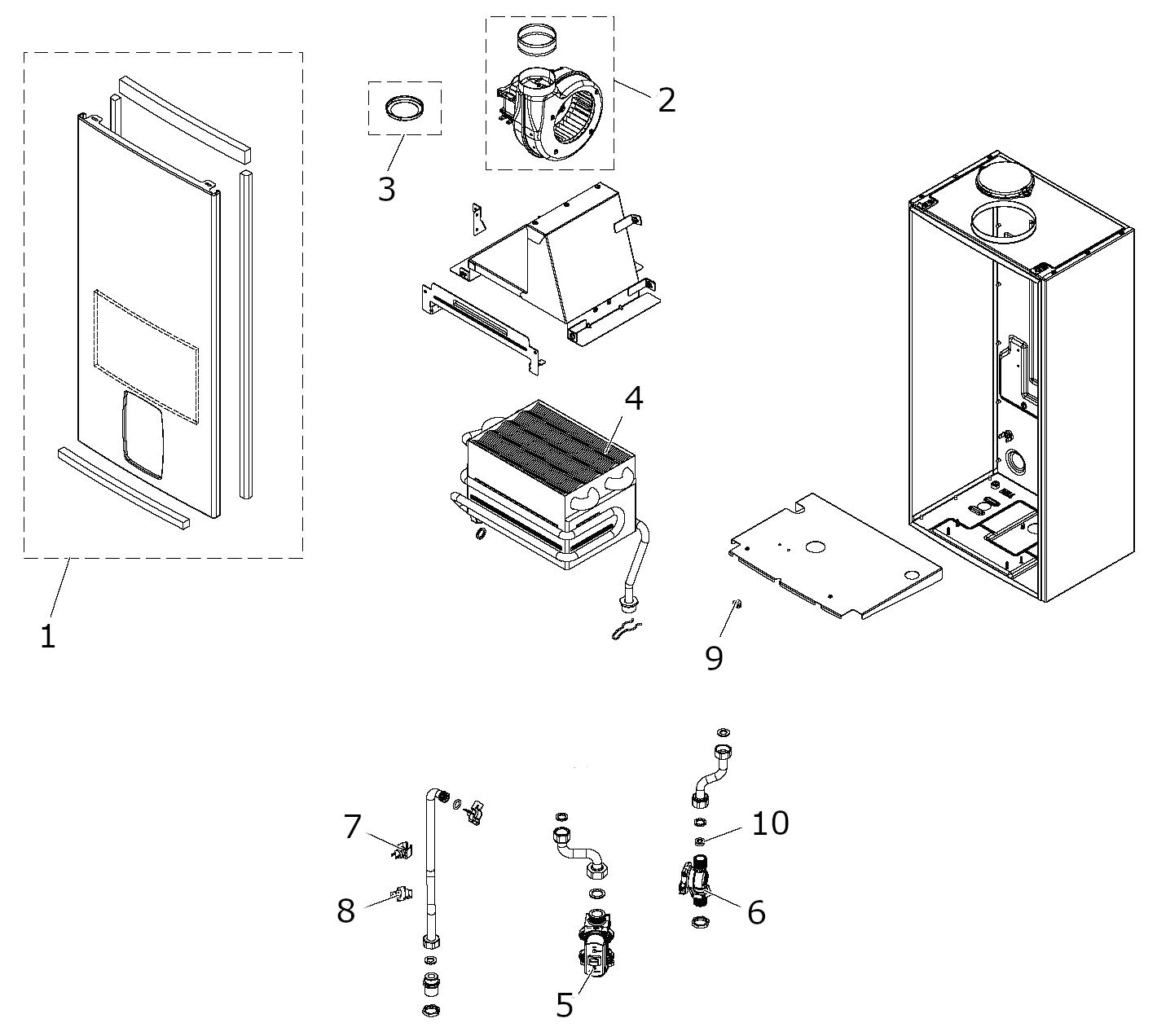 2
3
4
1
9
7
10
8
6
5