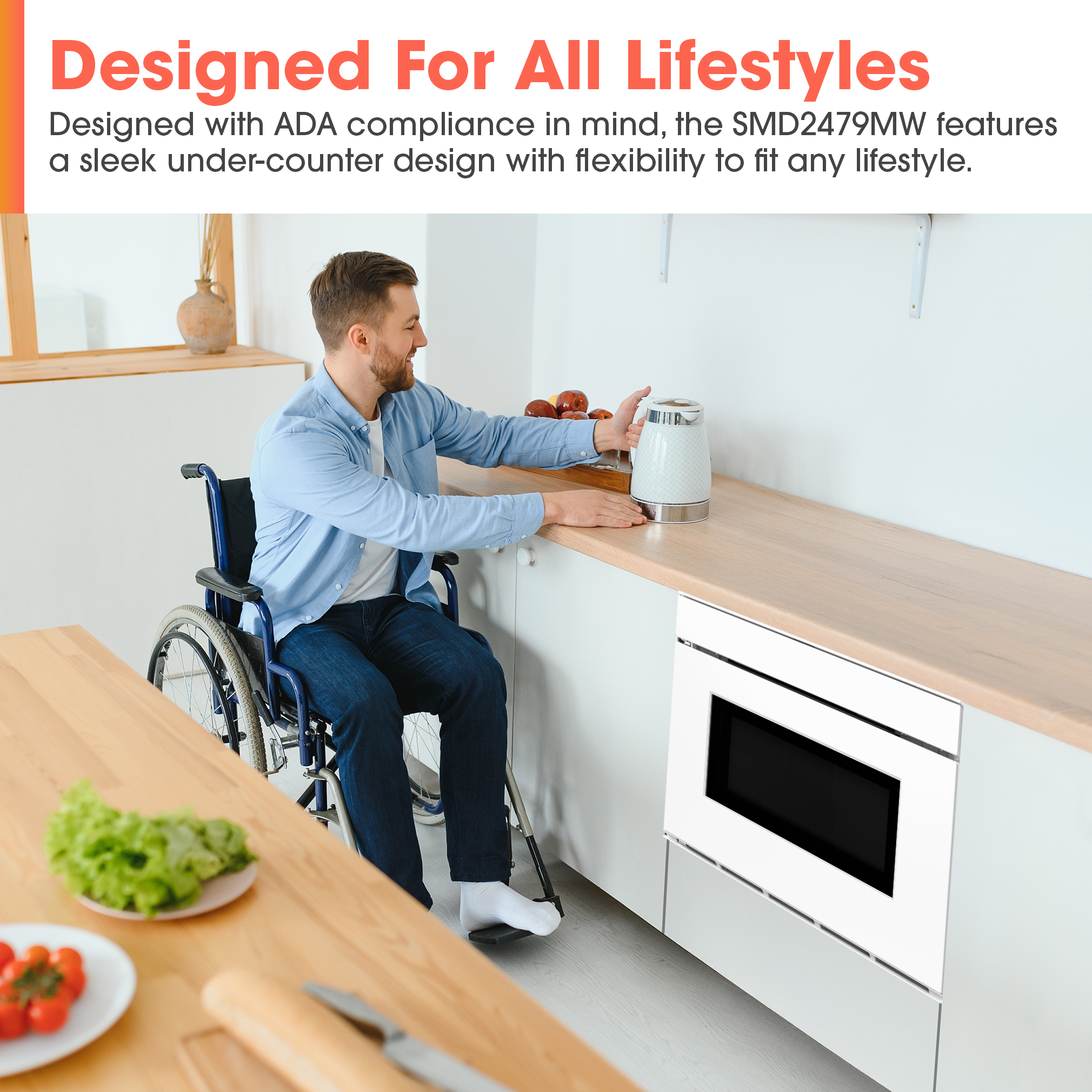 Designed For All Lifestyles

Designed with ADA compliance in mind, the SMD2479MW features a sleek under-counter design with flexibility to fit any lifestyle.