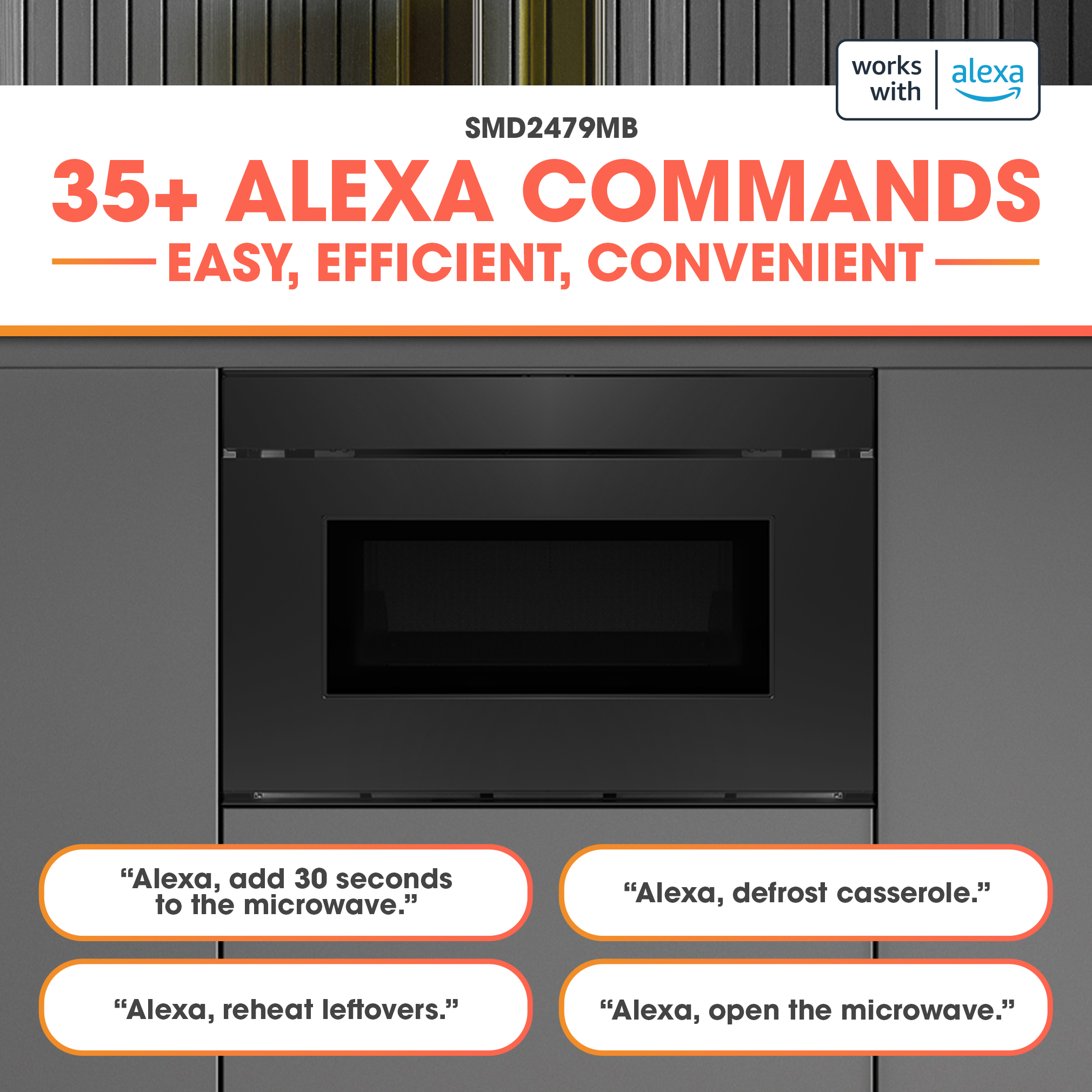 works with alexa

SMD2479MB

35+ ALEXA COMMANDS

EASY, EFFICIENT, CONVENIENT

“Alexa, add 30 seconds to the microwave.”

“Alexa, defrost casserole.”

“Alexa, reheat leftovers.”

“Alexa, open the microwave.”