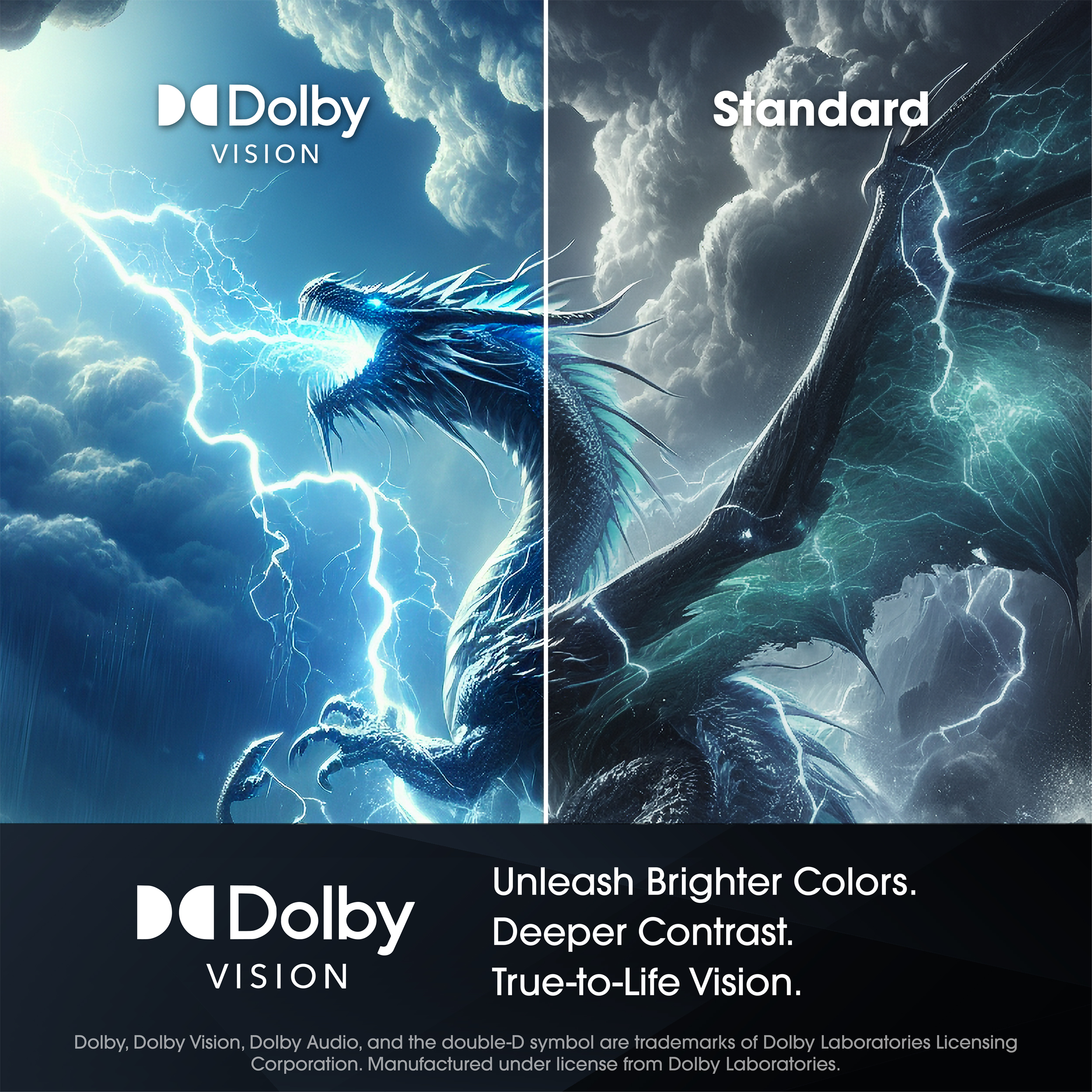 Dolby
VISION

Standard

Dolby
VISION

Unleash Brighter Colors.
Deeper Contrast.
True-to-Life Vision.

Dolby, Dolby Vision, Dolby Audio, and the double-D symbol are trademarks of Dolby Laboratories Licensing Corporation. Manufactured under license from Dolby Laboratories.