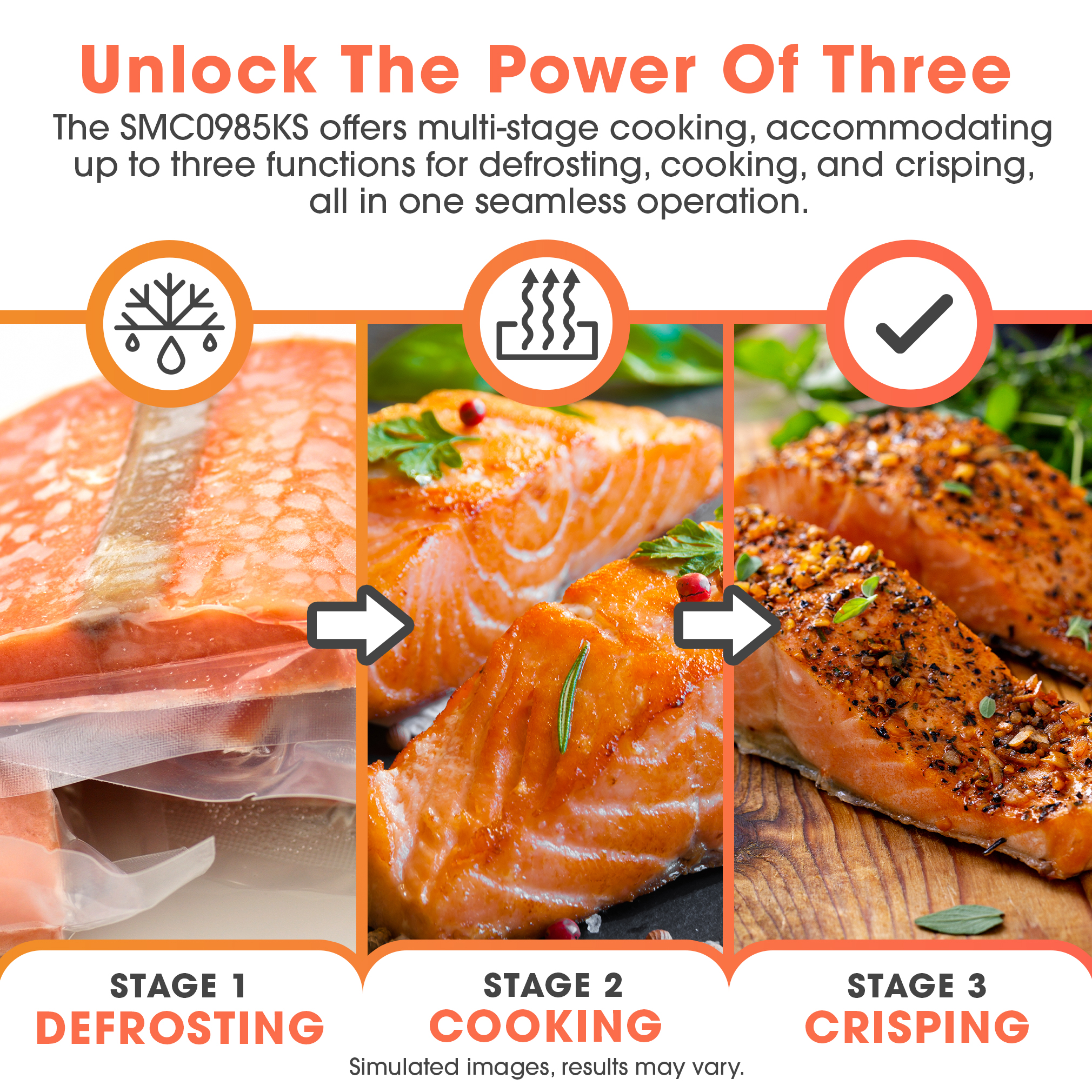 Unlock The Power Of Three

The SMC0985KS offers multi-stage cooking, accommodating up to three functions for defrosting, cooking, and crisping, all in one seamless operation.

STAGE 1
DEFROSTING

STAGE 2
COOKING

STAGE 3
CRISPING

Simulated images, results may vary.