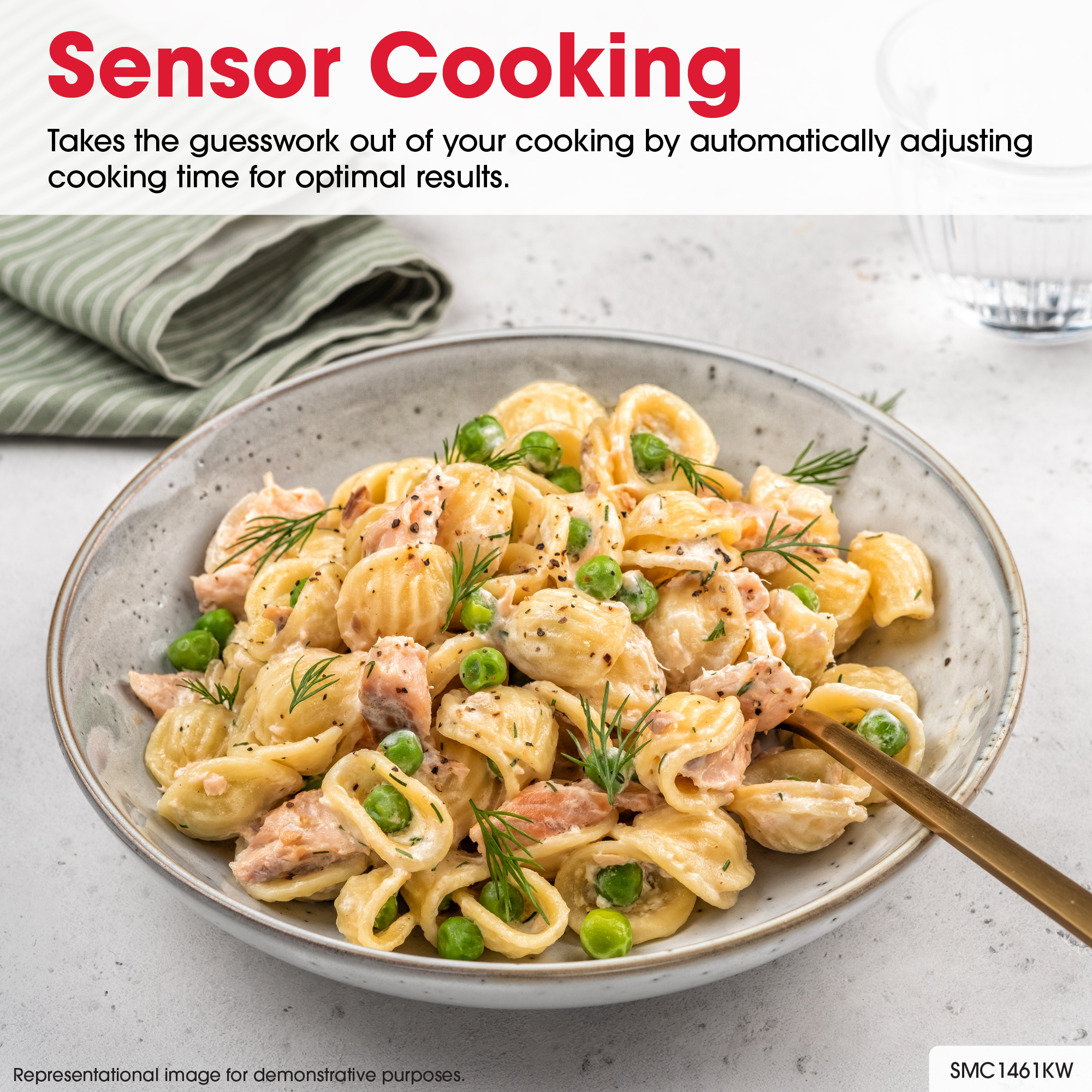 Sensor Cooking

Takes the guesswork out of your cooking by automatically adjusting cooking time for optimal results.

Representational image for demonstrative purposes.

SMC1461KW