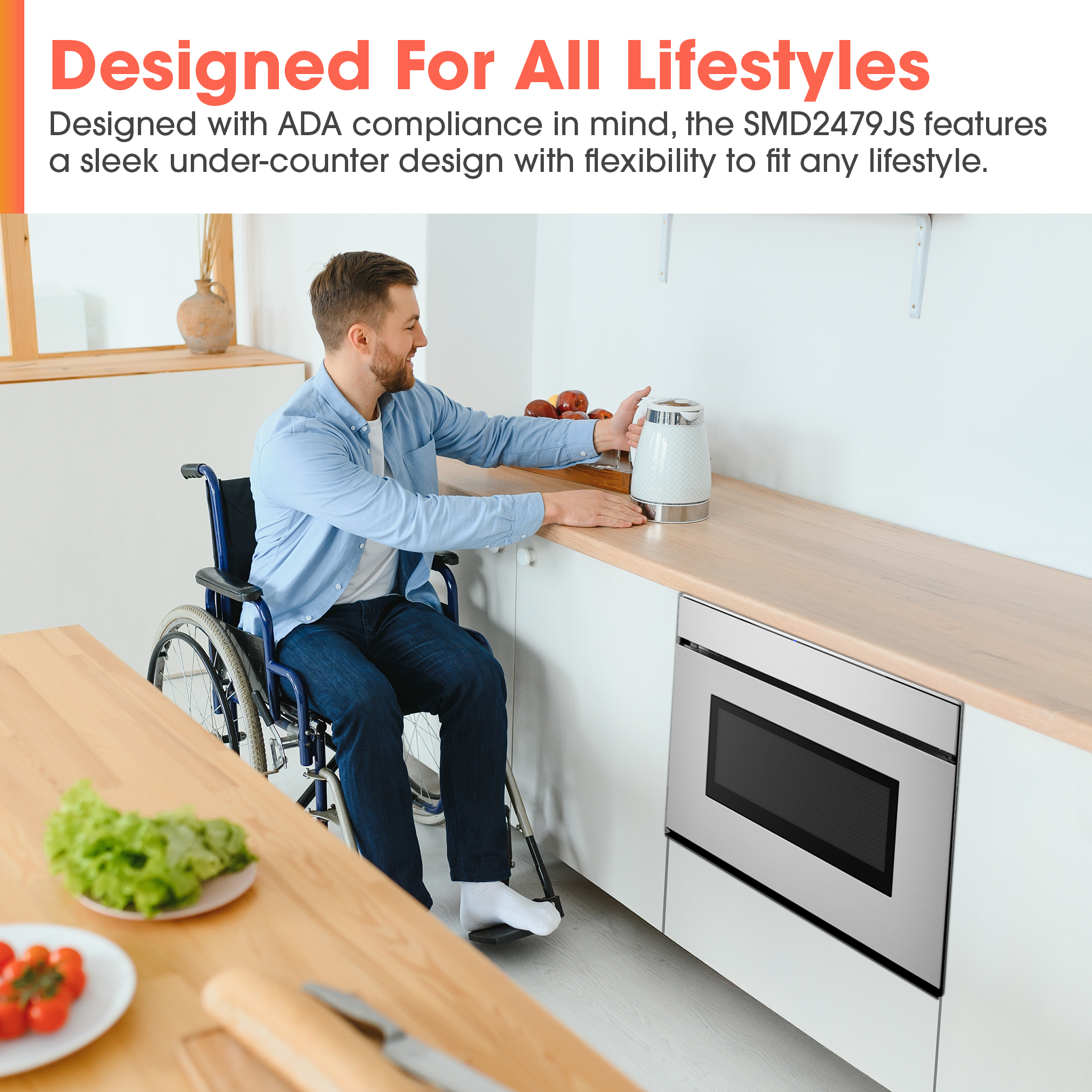 Designed For All Lifestyles

Designed with ADA compliance in mind, the SMD2479JS features a sleek under-counter design with flexibility to fit any lifestyle.