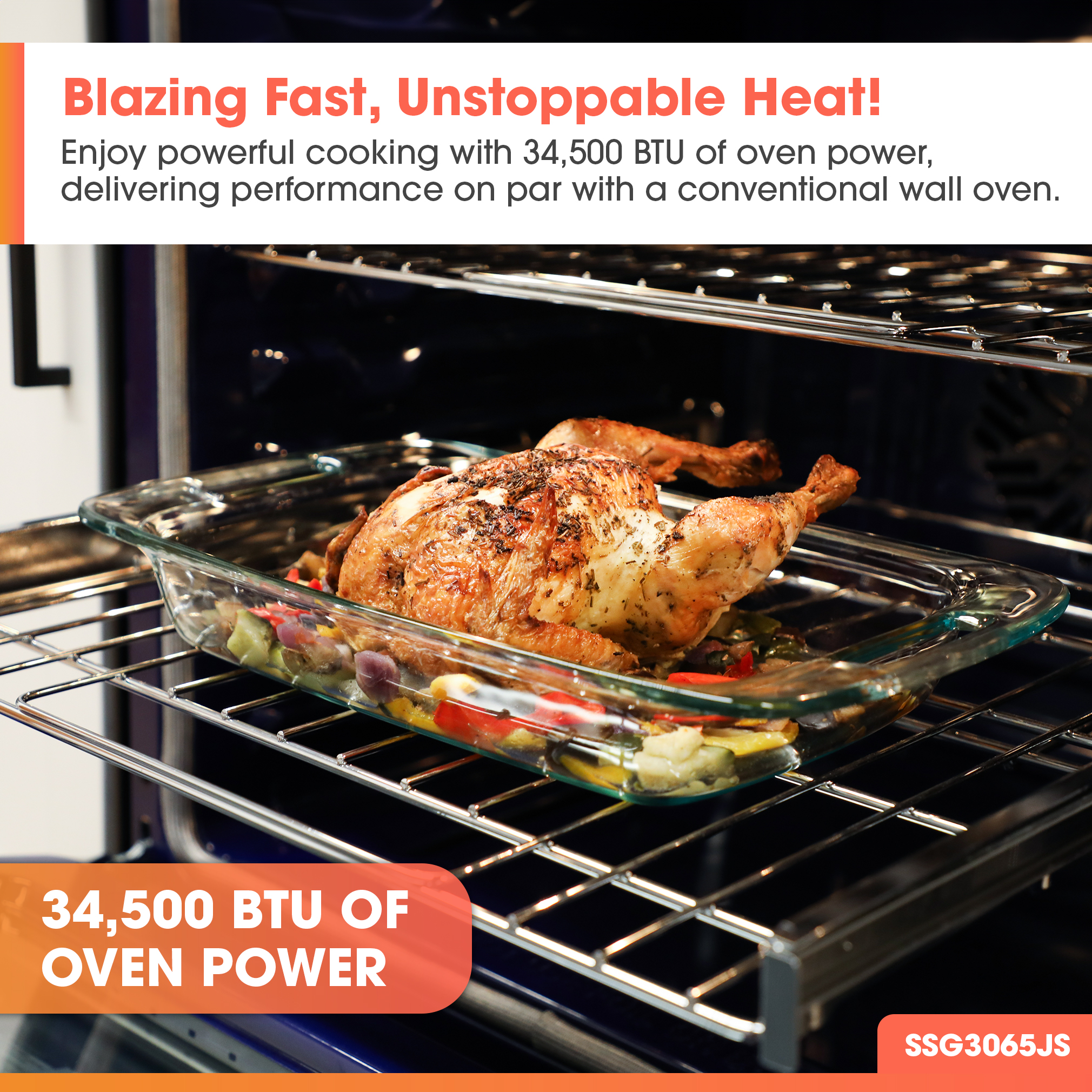 Blazing Fast, Unstoppable Heat!

Enjoy powerful cooking with 34,500 BTU of oven power, delivering performance on par with a conventional wall oven.

34,500 BTU OF OVEN POWER

SSG3065JS