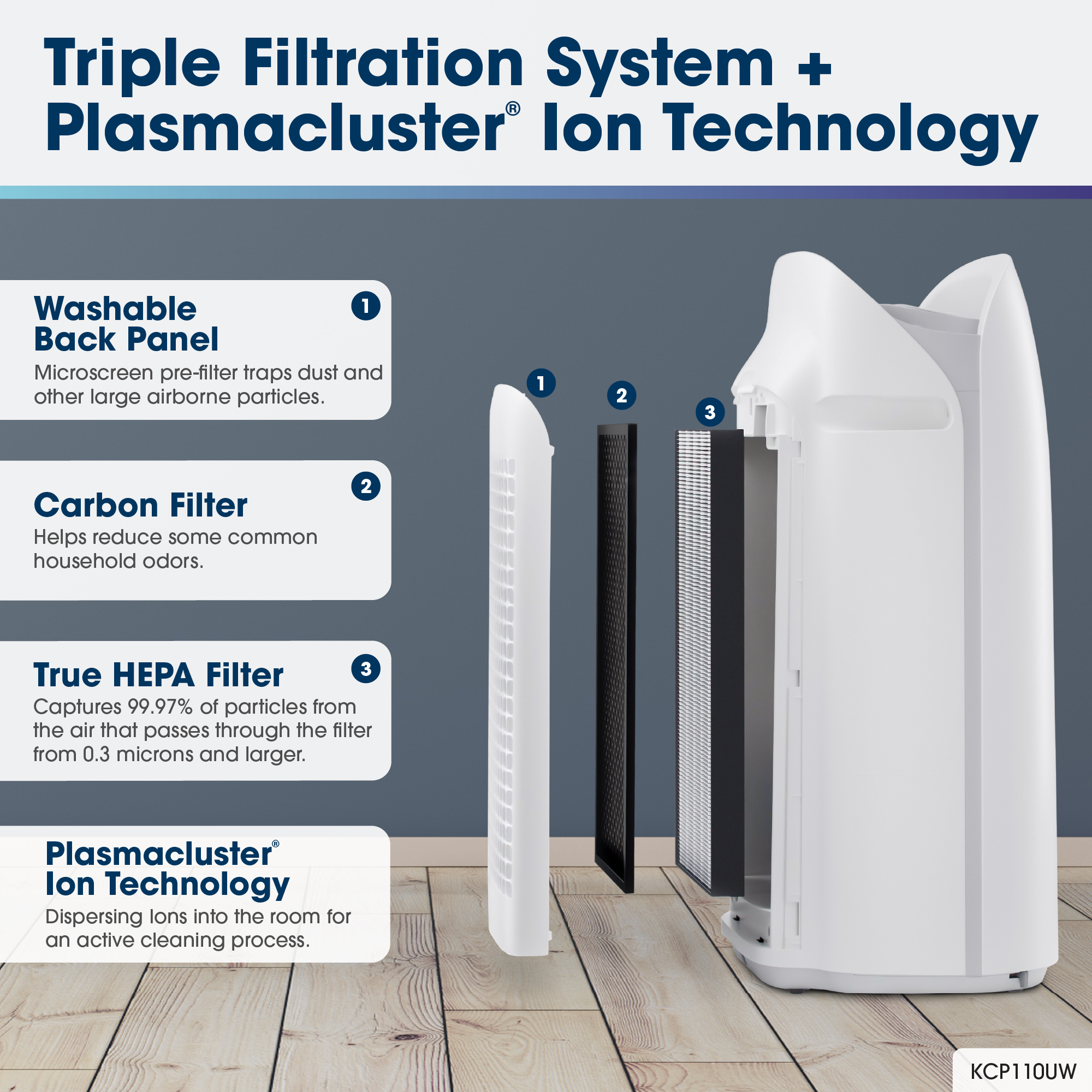 Triple Filtration System + Plasmacluster® Ion Technology

Washable Back Panel
1
Microscreen pre-filter traps dust and other large airborne particles.

Carbon Filter
2
Helps reduce some common household odors.

True HEPA Filter
3
Captures 99.97% of particles from the air that passes through the filter from 0.3 microns and larger.

Plasmacluster® Ion Technology
Dispersing Ions into the room for an active cleaning process.

1
2
3

KCP110UW