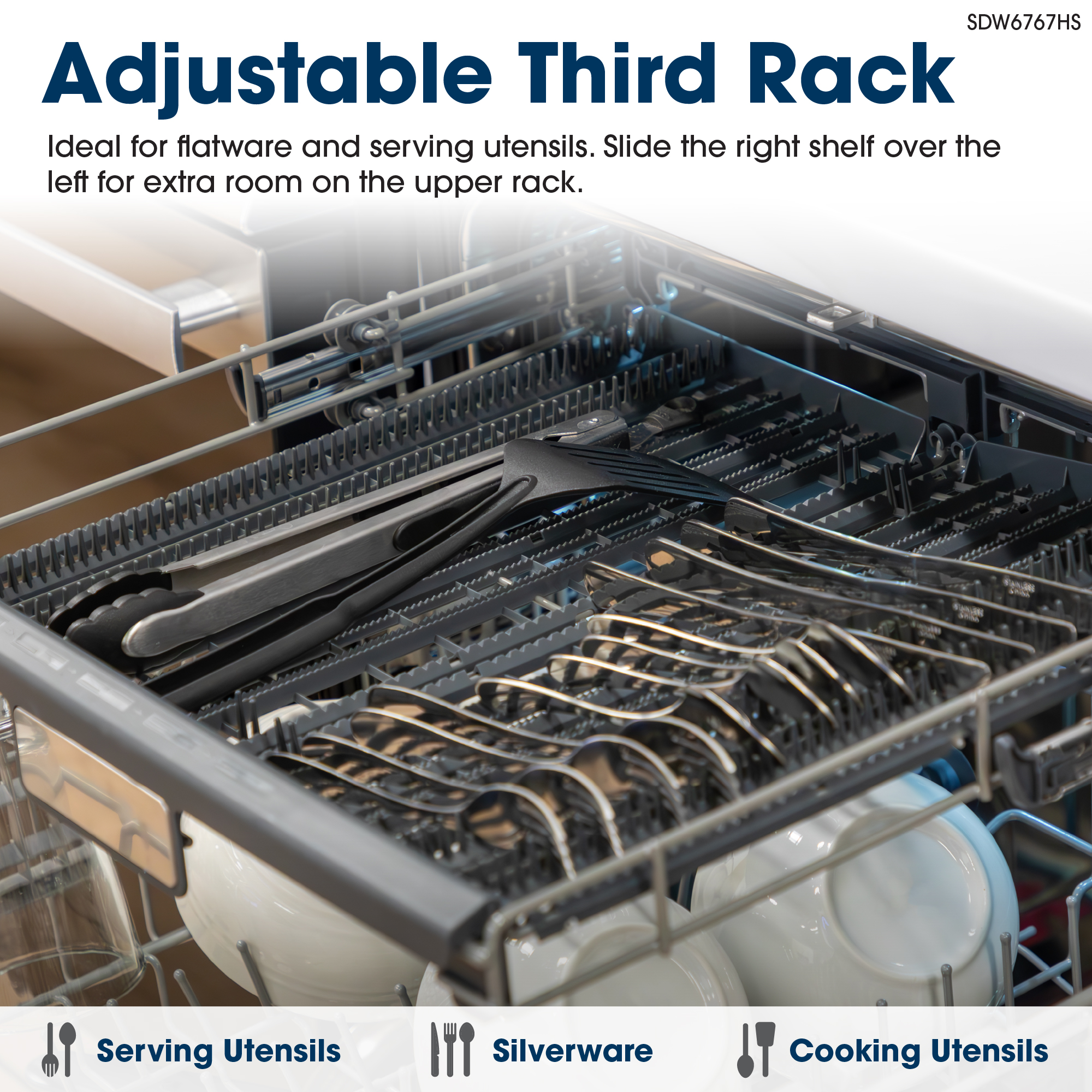 SDW6767HS

Adjustable Third Rack

Ideal for flatware and serving utensils. Slide the right shelf over the left for extra room on the upper rack.

Serving Utensils

Silverware

Cooking Utensils