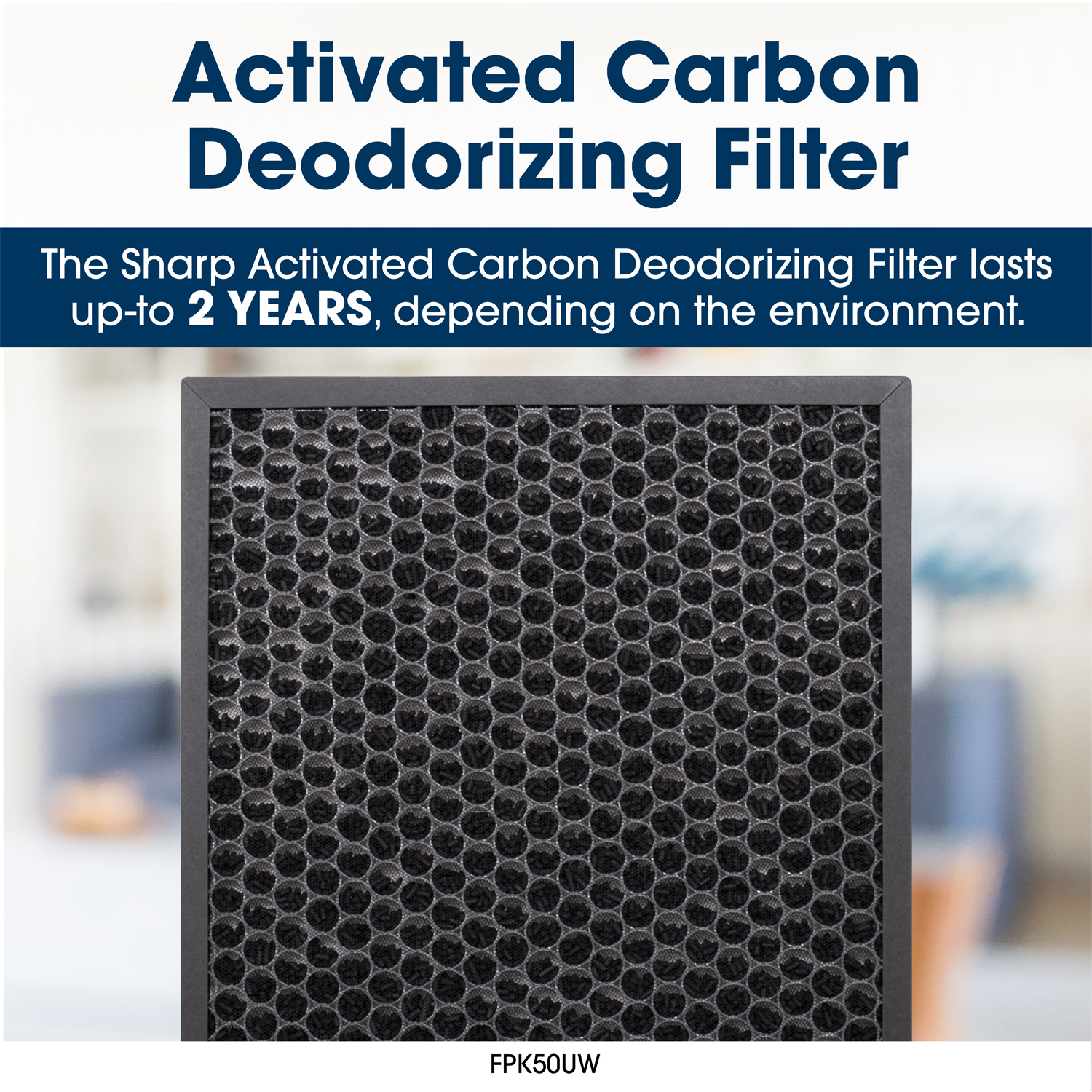 Activated Carbon Deodorizing Filter

The Sharp Activated Carbon Deodorizing Filter lasts up-to 2 YEARS, depending on the environment.

FPK50UW