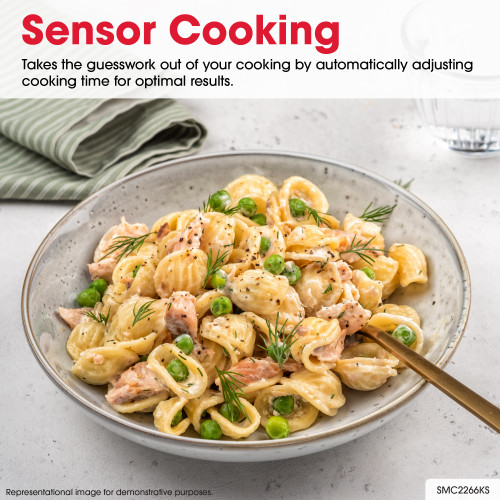 Sensor Cooking

Takes the guesswork out of your cooking by automatically adjusting cooking time for optimal results.

Representational image for demonstrative purposes.

SMC2266KS