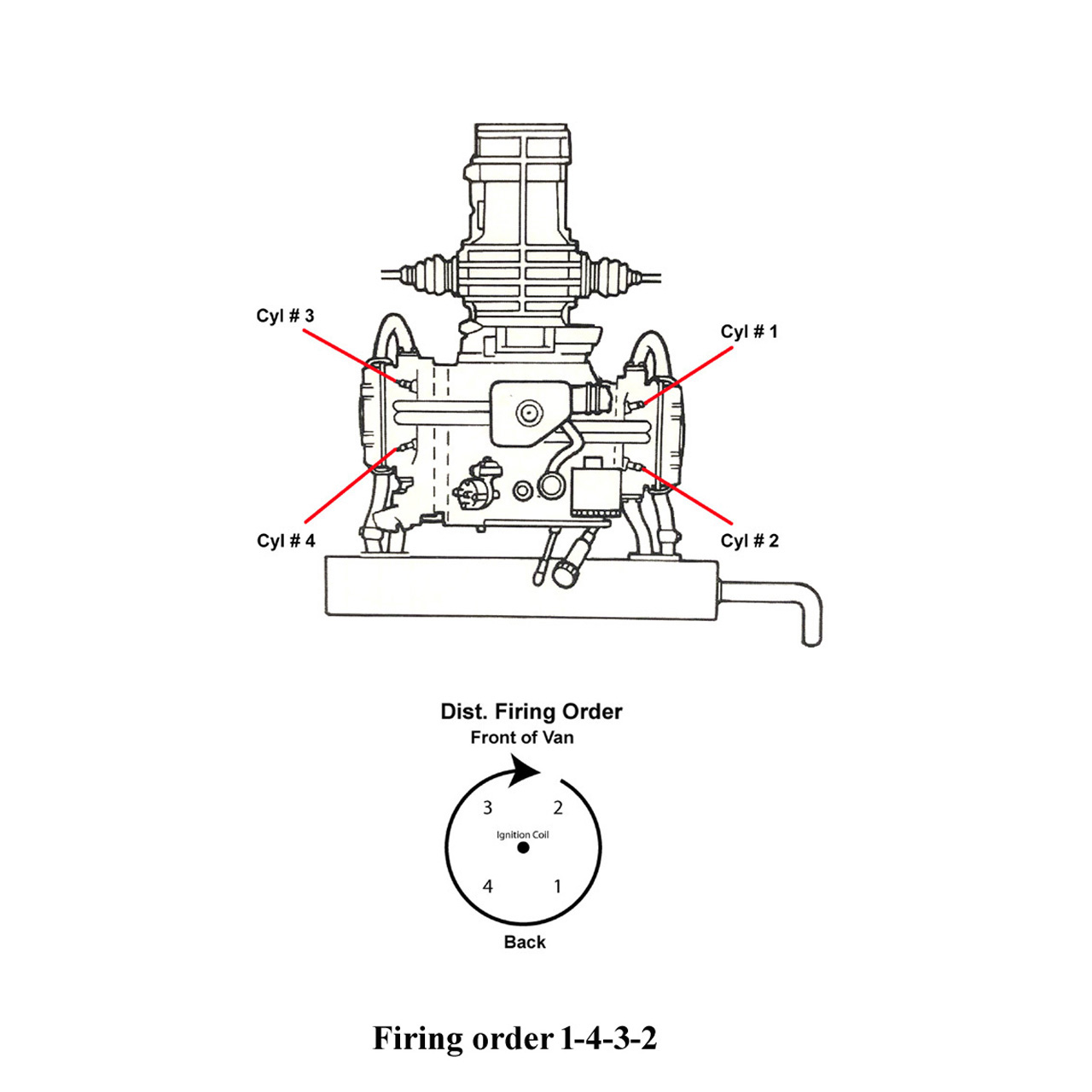 Cyl # 3

Cyl # 1

Cyl # 4

Cyl # 2

Dist. Firing Order
Front of Van

3
2
Ignition Coil
4
1

Back

Firing order 1-4-3-2