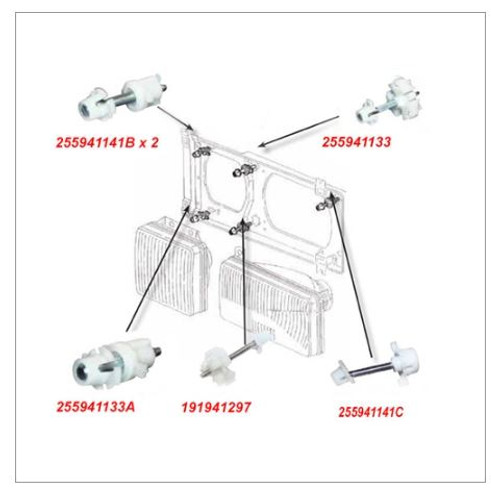 255941141B x 2

255941133

255941133A

191941297

255941141C