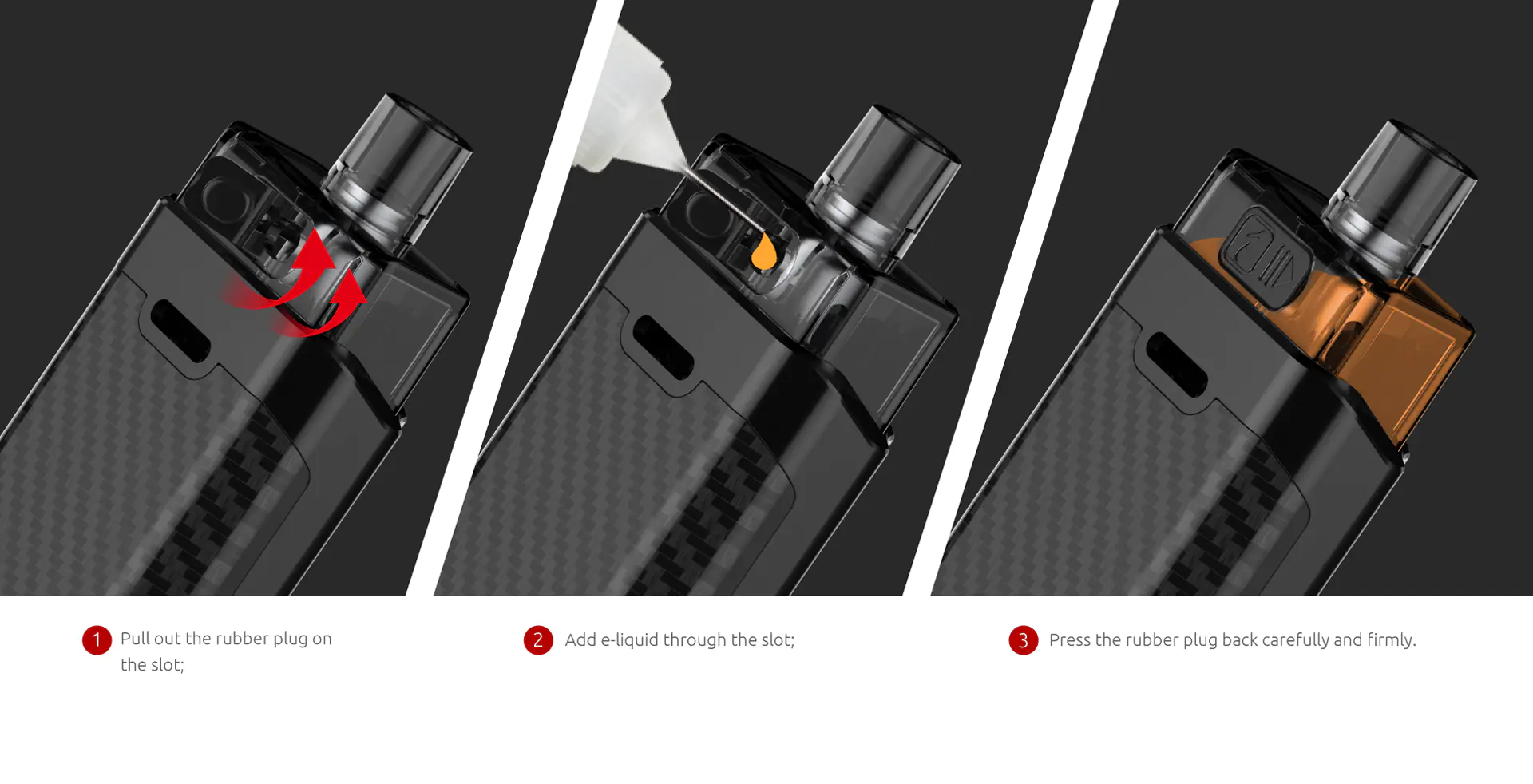 1 Pull out the rubber plug on the slot;

2 Add e-liquid through the slot;

3 Press the rubber plug back carefully and firmly.